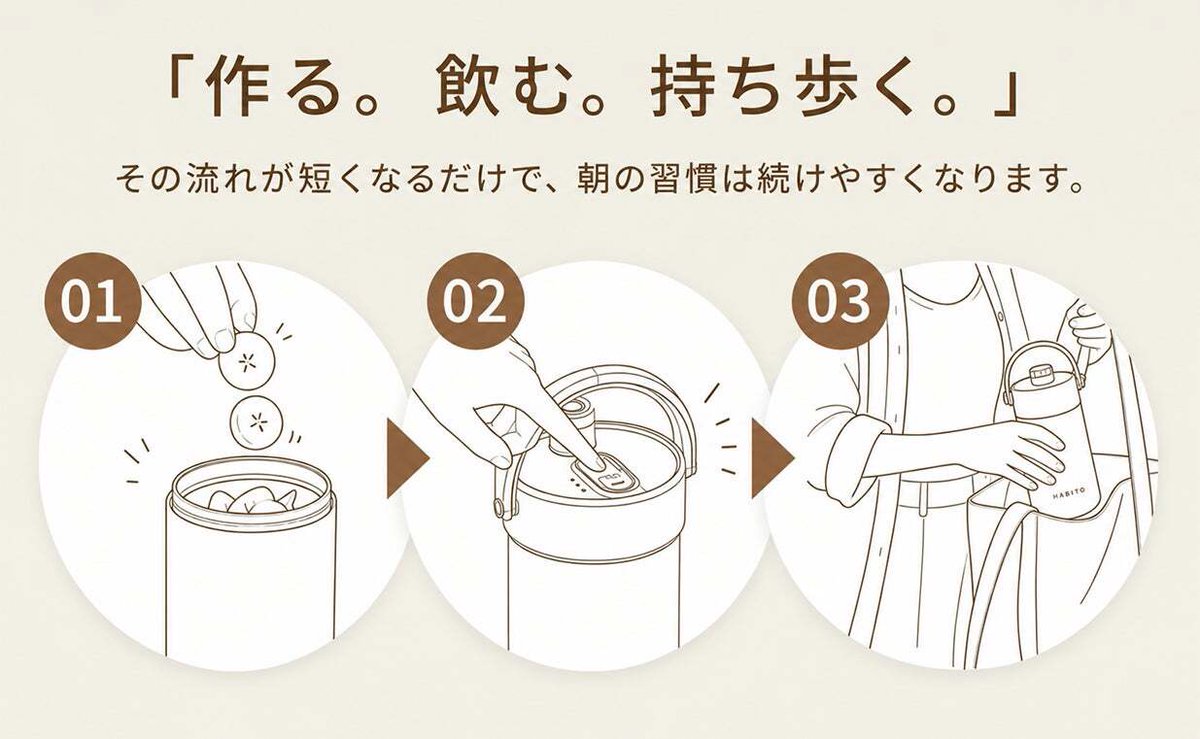 「作る。飲む。持ち歩く。」

その流れが短くなるだけで、朝の習慣は続けやすくなります。

01

02

03

HABITO