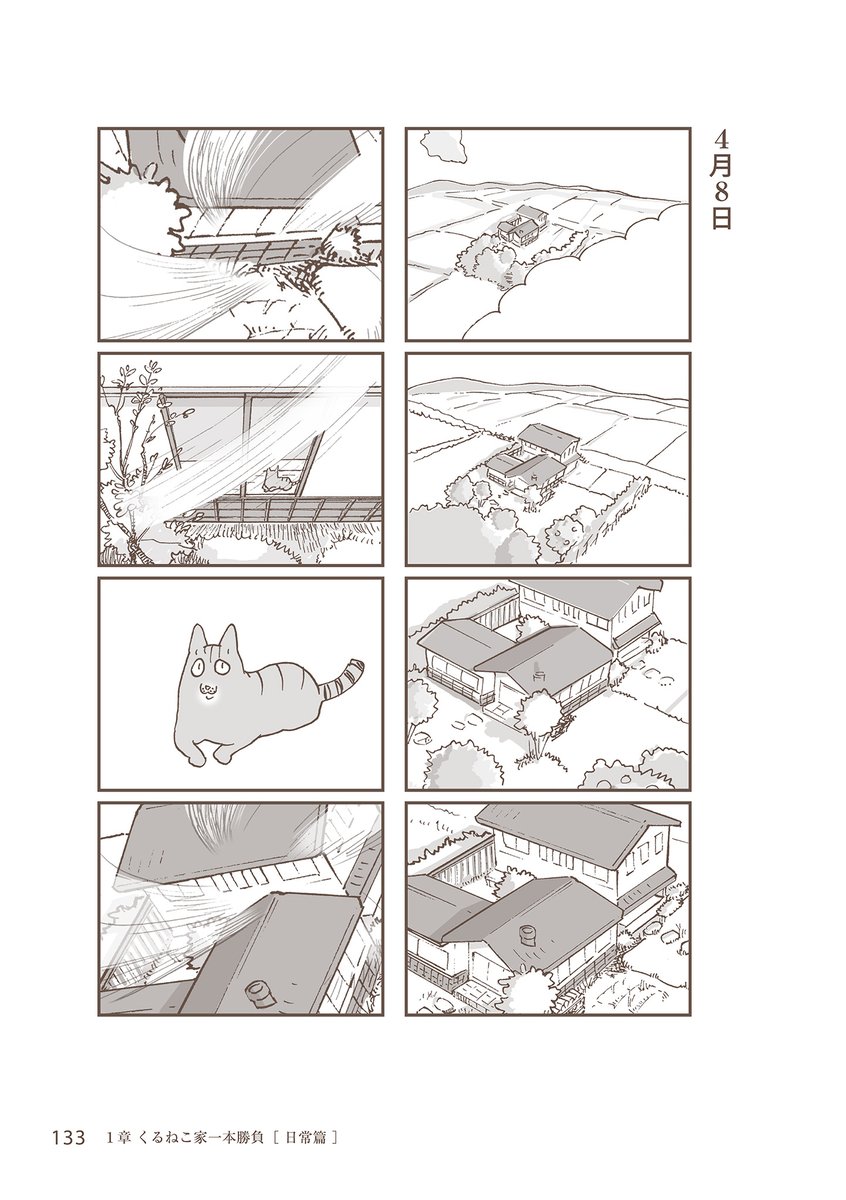 4月8日

133 1章 くるねこ家一本勝負［日常篇］