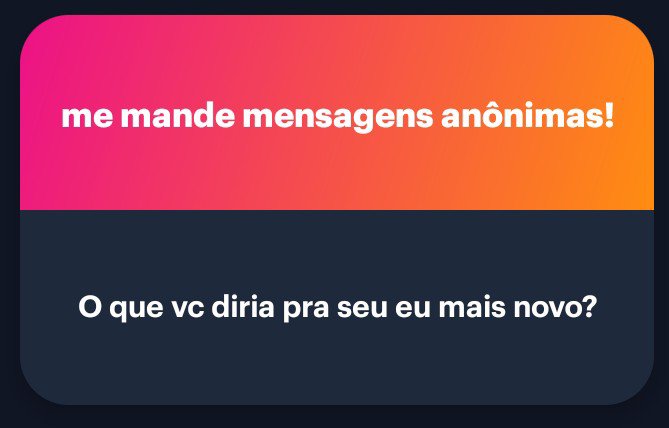 me mande mensagens anônimas!

O que vc diria pra seu eu mais novo?