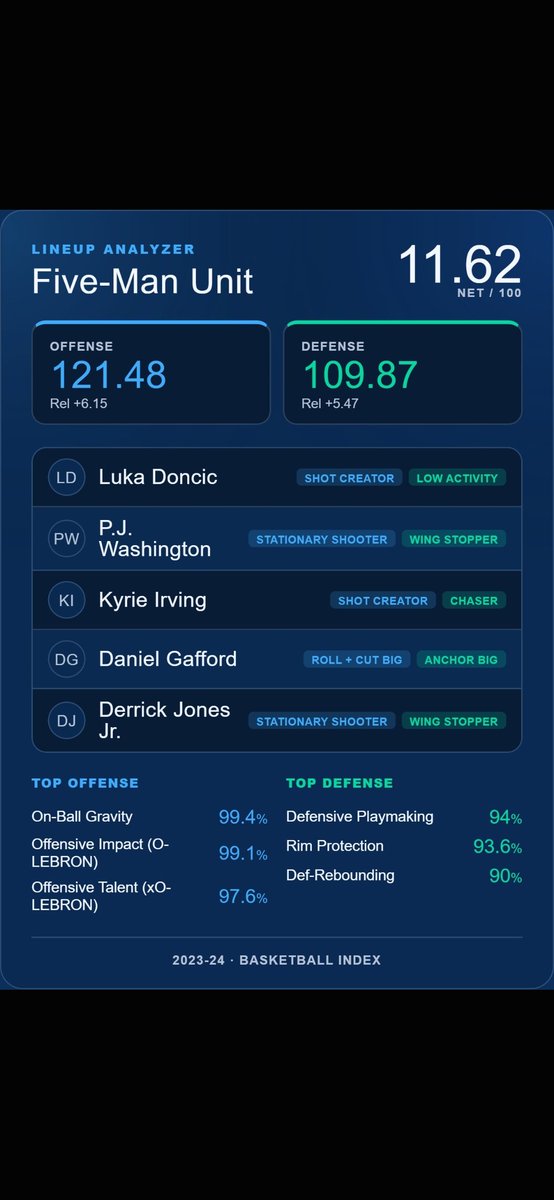 LINEUP ANALYZER
Five-Man Unit

11.62
NET / 100

OFFENSE
121.48
Rel +6.15

DEFENSE
109.87
Rel +5.47

LD Luka Doncic SHOT CREATOR LOW ACTIVITY

PW P.J. Washington STATIONARY SHOOTER WING STOPPER

KI Kyrie Irving SHOT CREATOR CHASER

DG Daniel Gafford ROLL + CUT BIG ANCHOR BIG

DJ Derrick Jones Jr. STATIONARY SHOOTER WING STOPPER

TOP OFFENSE
On-Ball Gravity 99.4%
Offensive Impact (O-LEBRON) 99.1%
Offensive Talent (xO-LEBRON) 97.6%

TOP DEFENSE
Defensive Playmaking 94%
Rim Protection 93.6%
Def-Rebounding 90%

2023-24 · BASKETBALL INDEX