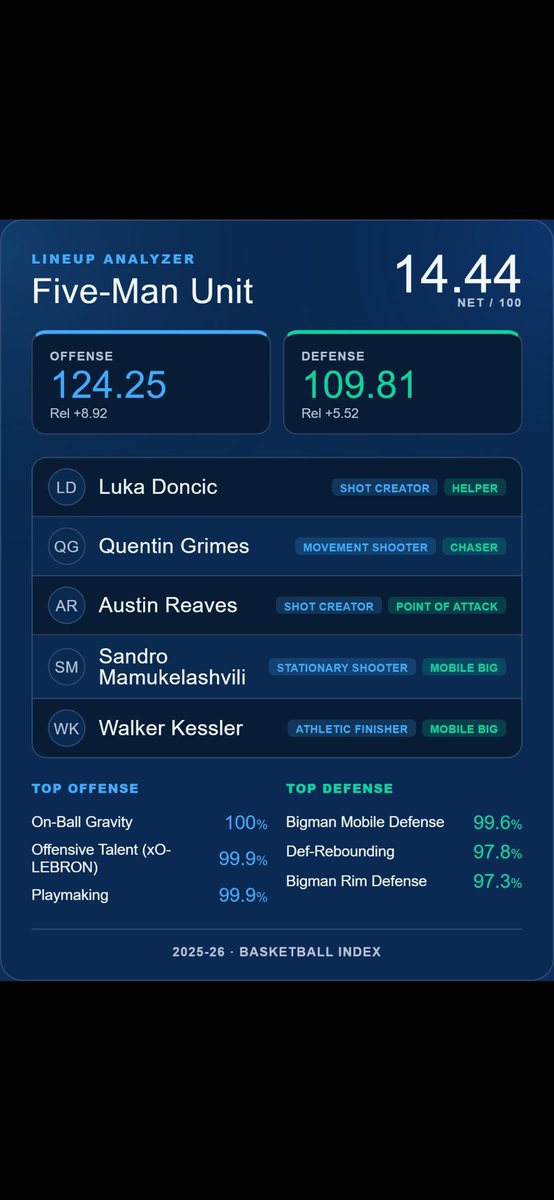 LINEUP ANALYZER
Five-Man Unit

14.44
NET / 100

OFFENSE
124.25
Rel +8.92

DEFENSE
109.81
Rel +5.52

LD Luka Doncic SHOT CREATOR HELPER

QG Quentin Grimes MOVEMENT SHOOTER CHASER

AR Austin Reaves SHOT CREATOR POINT OF ATTACK

SM Sandro Mamukelashvili STATIONARY SHOOTER MOBILE BIG

WK Walker Kessler ATHLETIC FINISHER MOBILE BIG

TOP OFFENSE

On-Ball Gravity 100%

Offensive Talent (xO-LEBRON) 99.9%

Playmaking 99.9%

TOP DEFENSE

Bigman Mobile Defense 99.6%

Def-Rebounding 97.8%

Bigman Rim Defense 97.3%

2025-26 · BASKETBALL INDEX