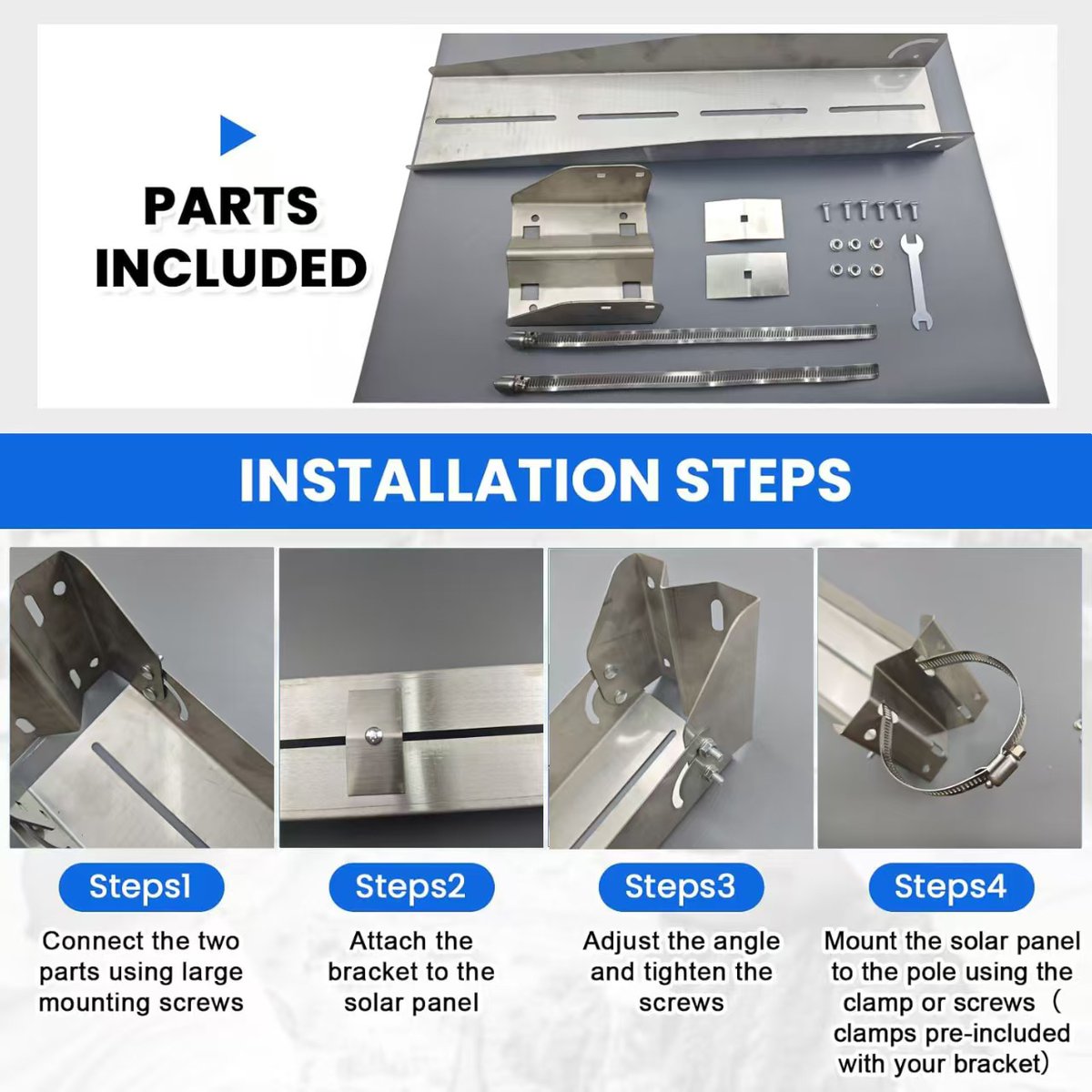 PARTS INCLUDED

INSTALLATION STEPS

Steps1

Connect the two parts using large mounting screws

Steps2

Attach the bracket to the solar panel

Steps3

Adjust the angle and tighten the screws

Steps4

Mount the solar panel to the pole using the clamp or screws（clamps pre-included with your bracket）