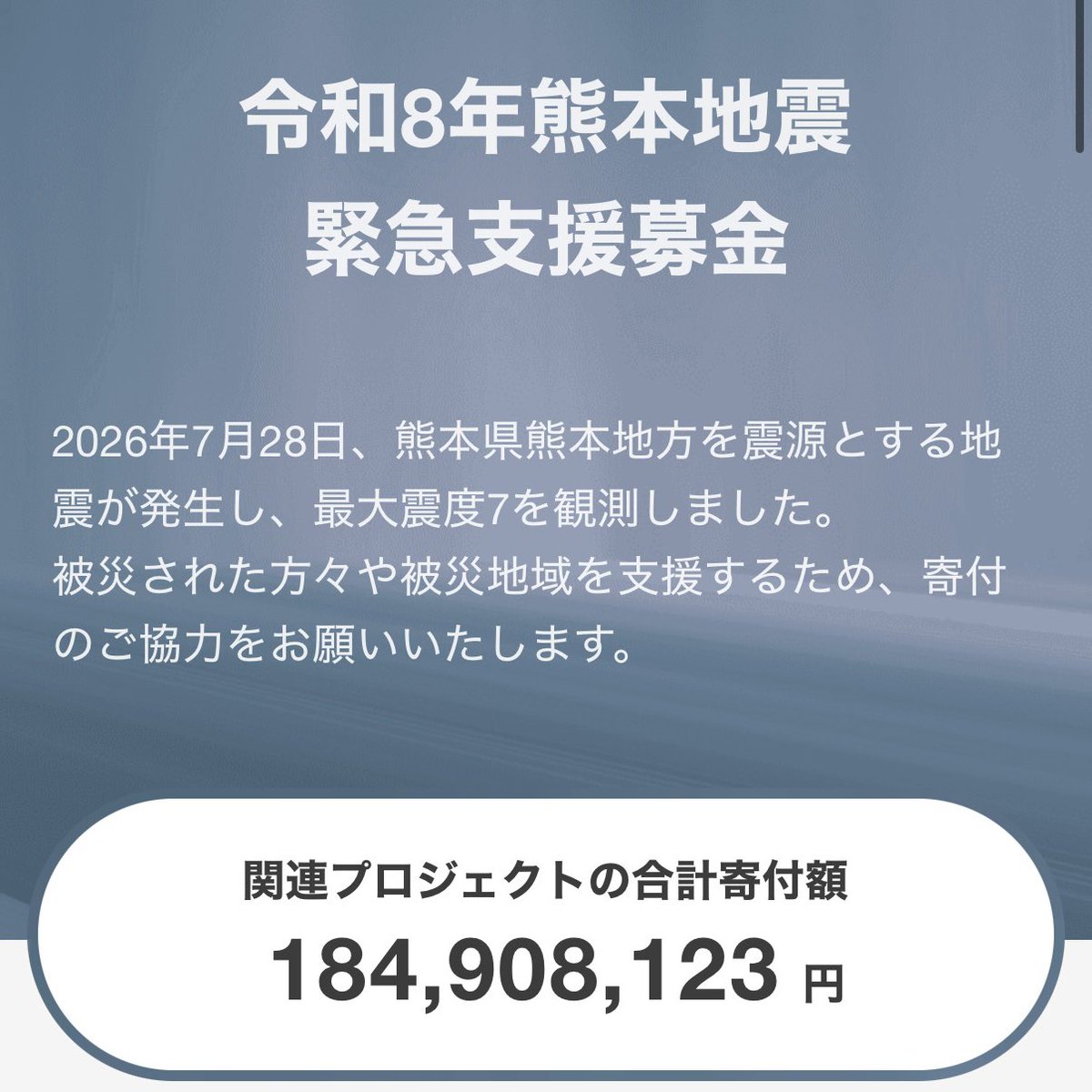 令和8年熊本地震
緊急支援募金

2026年7月28日、熊本県熊本地方を震源とする地震が発生し、最大震度7を観測しました。
被災された方々や被災地域を支援するため、寄付のご協力をお願いいたします。

関連プロジェクトの合計寄付額
184,908,123 円