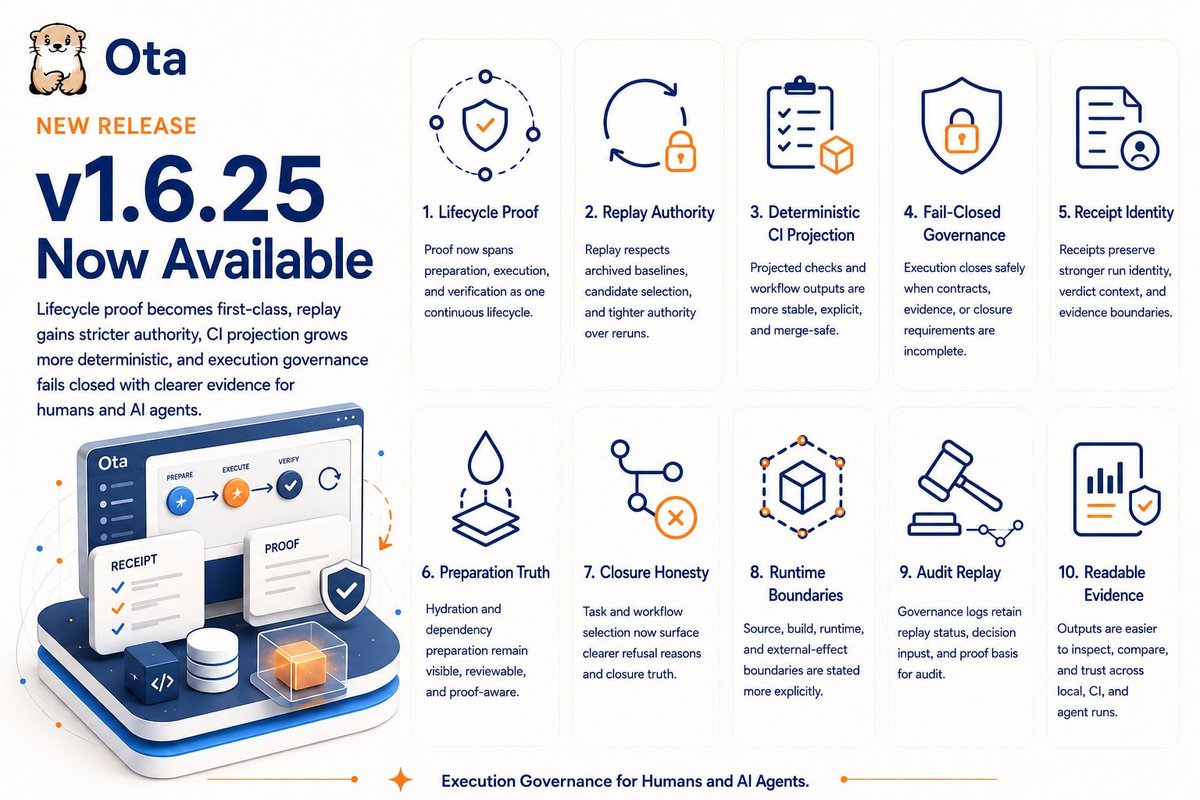 Ota

NEW RELEASE

v1.6.25
Now Available

Lifecycle proof becomes first-class, replay gains stricter authority, CI projection grows more deterministic, and execution governance fails closed with clearer evidence for humans and AI agents.

Ota

PREPARE EXECUTE VERIFY

RECEIPT

PROOF

1. Lifecycle Proof

Proof now spans preparation, execution, and verification as one continuous lifecycle.

2. Replay Authority

Replay respects archived baselines, candidate selection, and tighter authority over reruns.

3. Deterministic CI Projection

Projected checks and workflow outputs are more stable, explicit, and merge-safe.

4. Fail-Closed Governance

Execution closes safely when contracts, evidence, or closure requirements are incomplete.

5. Receipt Identity

Receipts preserve stronger run identity, verdict context, and evidence boundaries.

6. Preparation Truth

Hydration and dependency preparation remain visible, reviewable, and proof-aware.

7. Closure Honesty

Task and workflow selection now surface clearer refusal reasons and closure truth.

8. Runtime Boundaries

Source, build, runtime, and external-effect boundaries are stated more explicitly.

9. Audit Replay

Governance logs retain replay status, decision input, and proof basis for audit.

10. Readable Evidence

Outputs are easier to inspect, compare, and trust across local, CI, and agent runs.

Execution Governance for Humans and AI Agents.