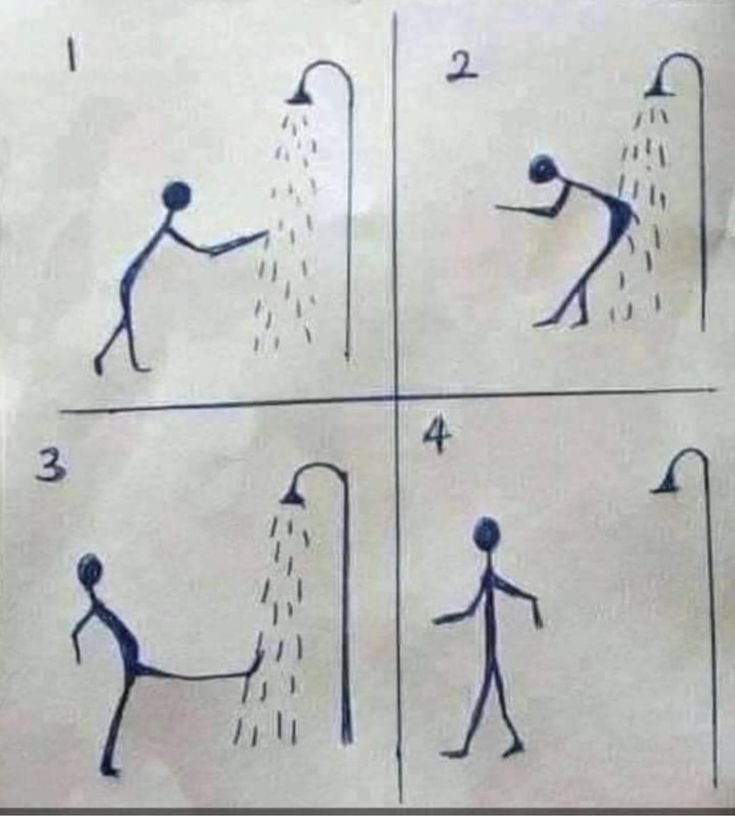 1

2

3

4