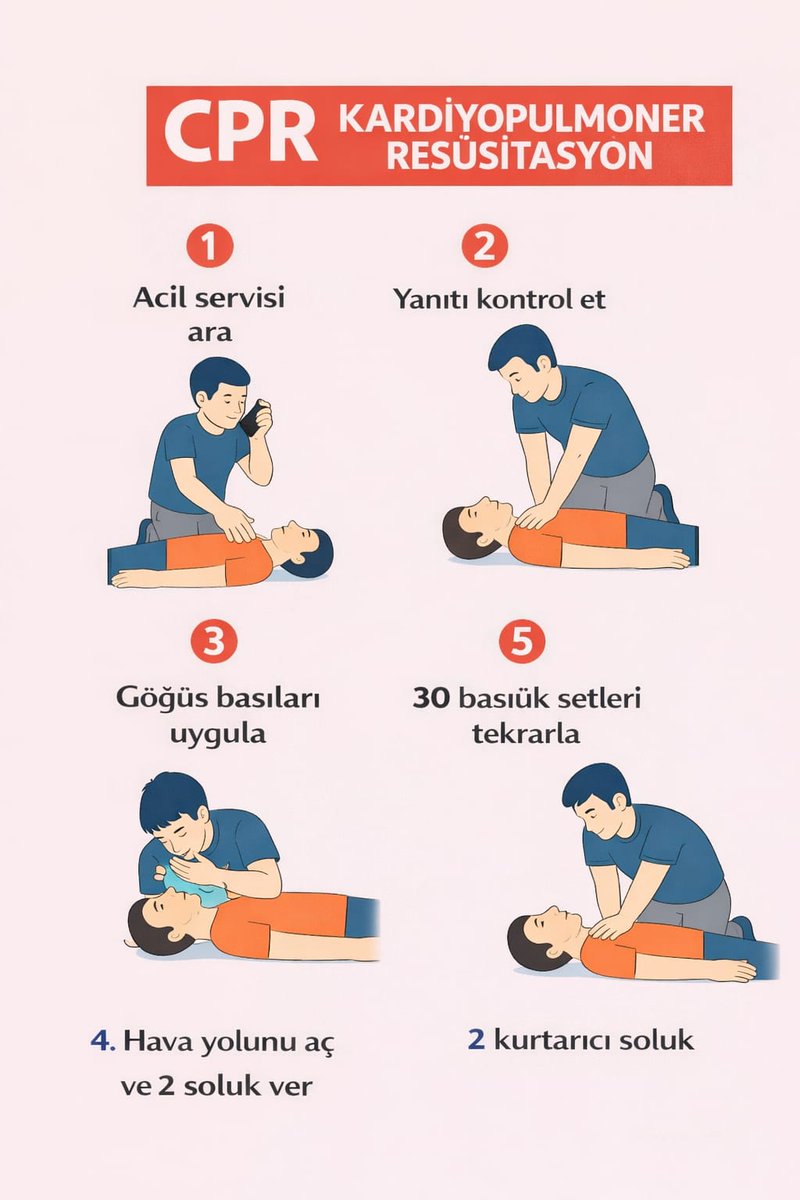 CPR KARDİYOPULMONER RESÜSİTASYON

1
Acil servisi ara

2
Yanıtı kontrol et

3
Göğüs basıları uygula

5
30 basıük setleri tekrarla

4. Hava yolunu aç ve 2 soluk ver

2 kurtarıcı soluk