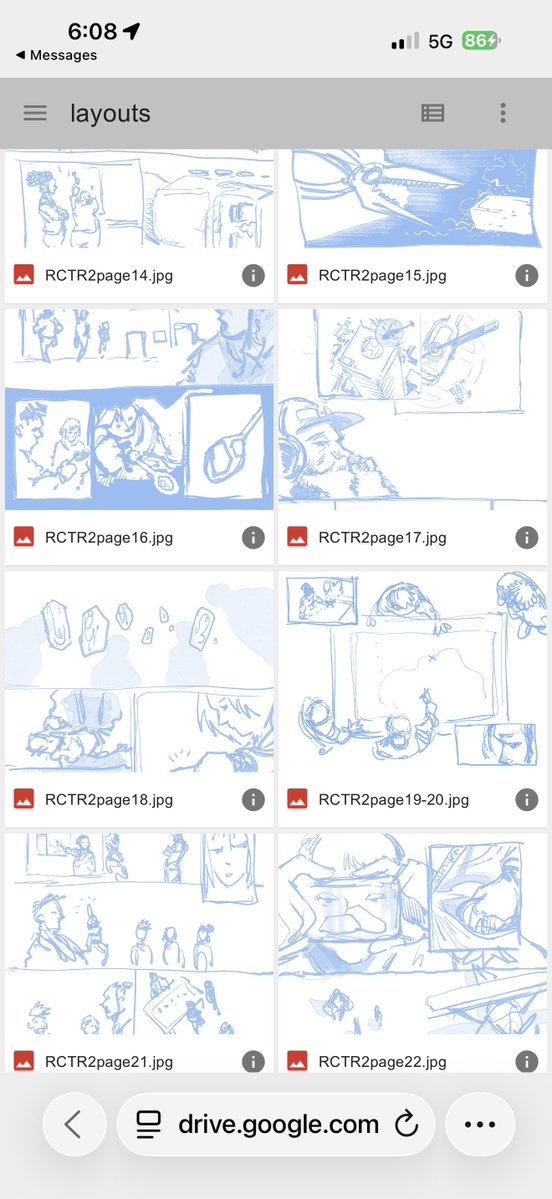 6:08
◀ Messages
5G 86

layouts

RCTR2page14.jpg
RCTR2page15.jpg
RCTR2page16.jpg
RCTR2page17.jpg
RCTR2page18.jpg
RCTR2page19-20.jpg
RCTR2page21.jpg
RCTR2page22.jpg

drive.google.com