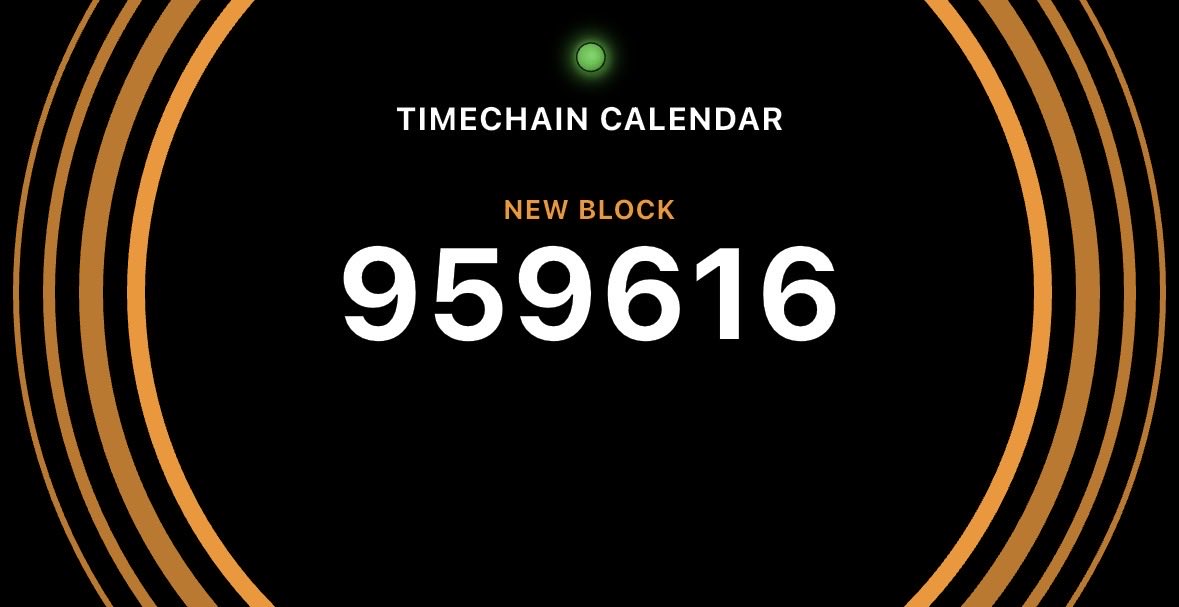 TIMECHAIN CALENDAR

NEW BLOCK

959616