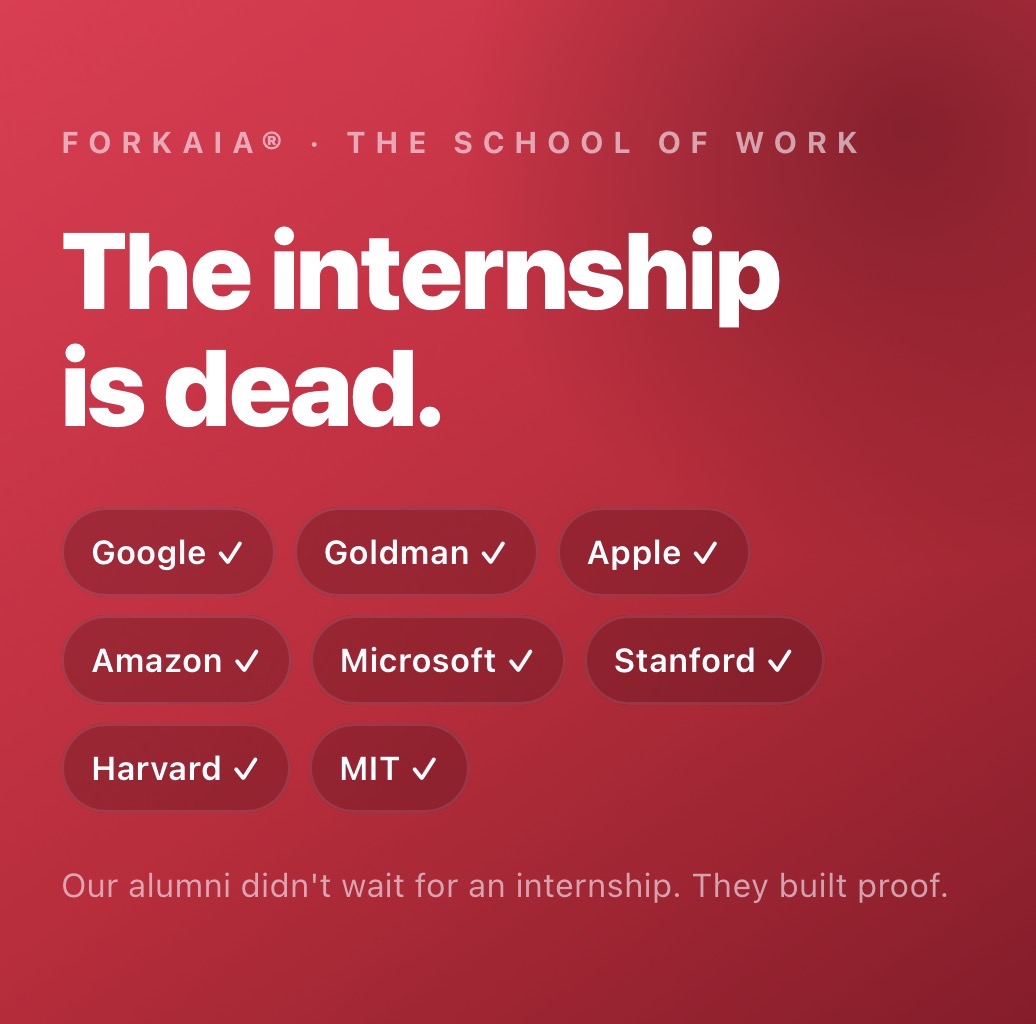 FORKAIA® · THE SCHOOL OF WORK

The internship is dead.

Google ✓ Goldman ✓ Apple ✓

Amazon ✓ Microsoft ✓ Stanford ✓

Harvard ✓ MIT ✓

Our alumni didn't wait for an internship. They built proof.