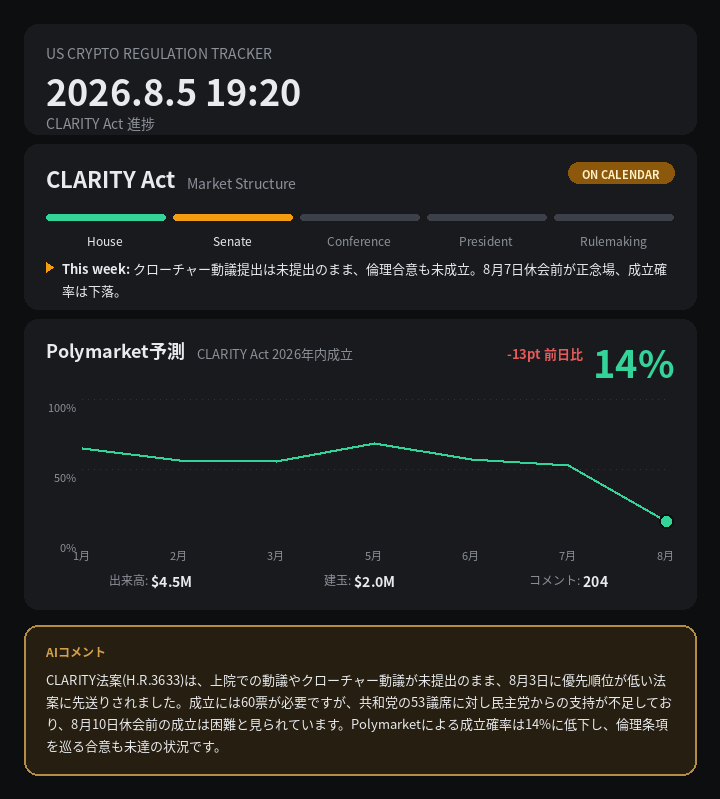 US CRYPTO REGULATION TRACKER

2026.8.5 19:20

CLARITY Act 進捗

CLARITY Act Market Structure

ON CALENDAR

House Senate Conference President Rulemaking

This week: クローチャー動議提出は未提出のまま、倫理合意も未成立。8月7日休会前が正念場、成立確率は下落。

Polymarket予測 CLARITY Act 2026年内成立

-13pt 前日比 14%

100%
50%
0%

1月 2月 3月 5月 6月 7月 8月

出来高: $4.5M 建玉: $2.0M コメント: 204

AIコメント

CLARITY法案(H.R.3633)は、上院での動議やクローチャー動議が未提出のまま、8月3日に優先順位が低い法案に先送りされました。成立には60票が必要ですが、共和党の53議席に対し民主党からの支持が不足しており、8月10日休会前の成立は困難と見られています。Polymarketによる成立確率は14%に低下し、倫理条項を巡る合意も未達の状況です。