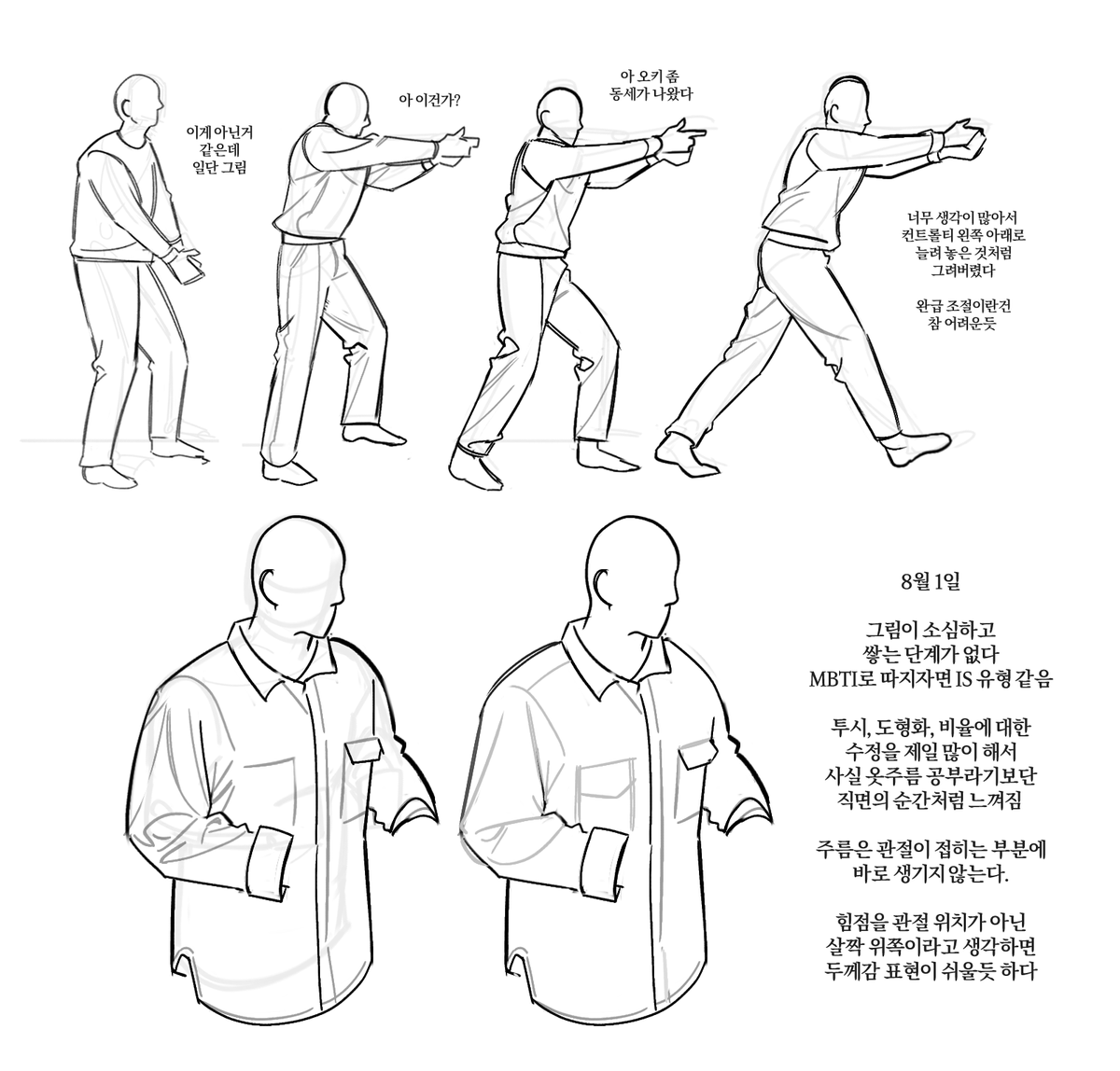 이게 아닌거 같은데 일단 그림

아 이건가?

아 오키 좀 동세가 나왔다

너무 생각이 많아서 컨트롤티 왼쪽 아래로 늘려 놓은 것처럼 그려버렸다

완급 조절이란건 참 어려운듯

8월 1일

그림이 소심하고 쌓는 단계가 없다 MBTI로 따지자면 IS 유형 같음

투시, 도형화, 비율에 대한 수정을 제일 많이 해서 사실 옷주름 공부라기보단 직면의 순간처럼 느껴짐

주름은 관절이 접히는 부분에 바로 생기지 않는다.

힘점을 관절 위치가 아닌 살짝 위쪽이라고 생각하면 두께감 표현이 쉬울듯 하다