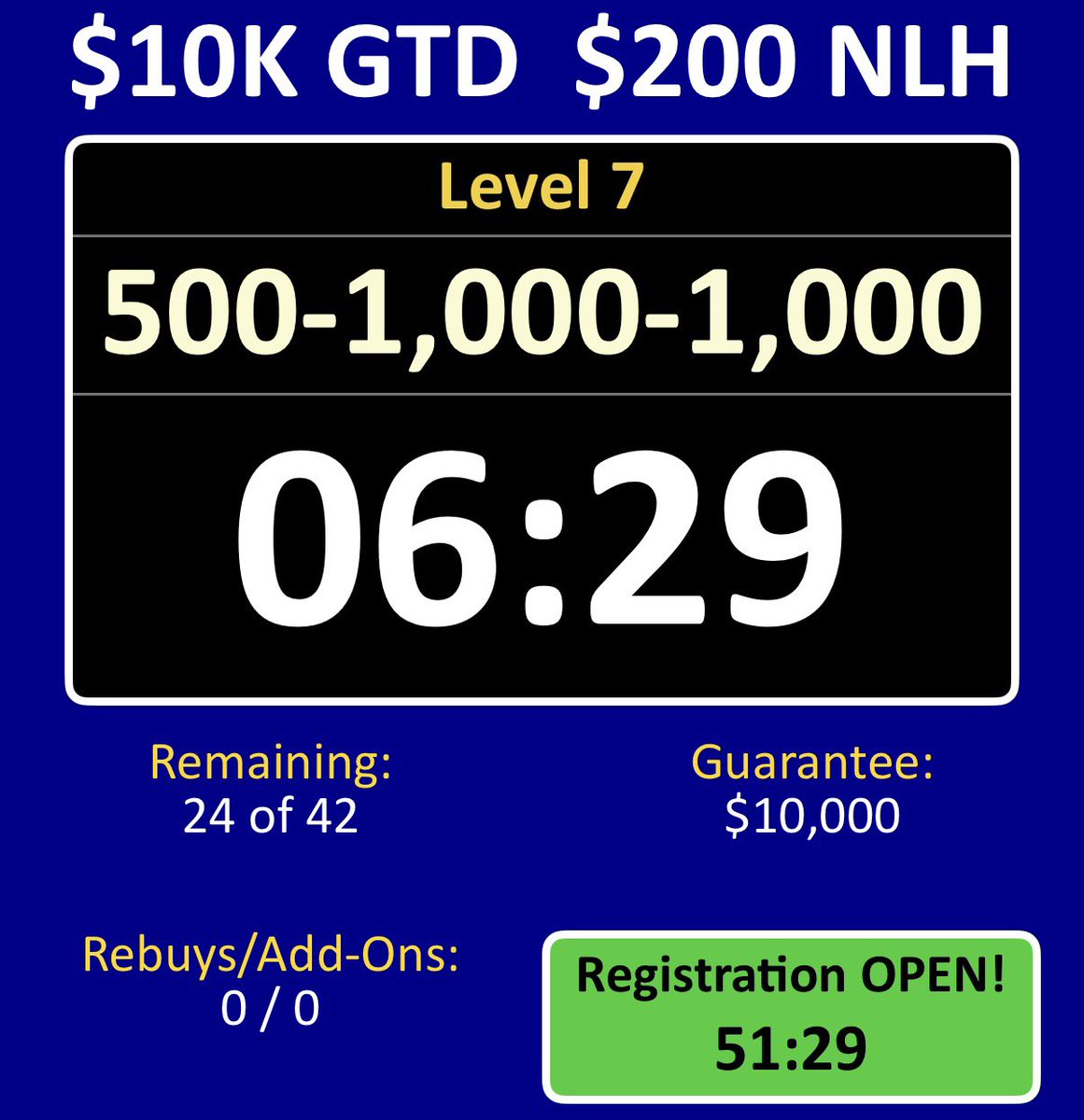 $10K GTD $200 NLH

Level 7

500-1,000-1,000

06:29

Remaining:
24 of 42

Guarantee:
$10,000

Rebuys/Add-Ons:
0 / 0

Registration OPEN!
51:29