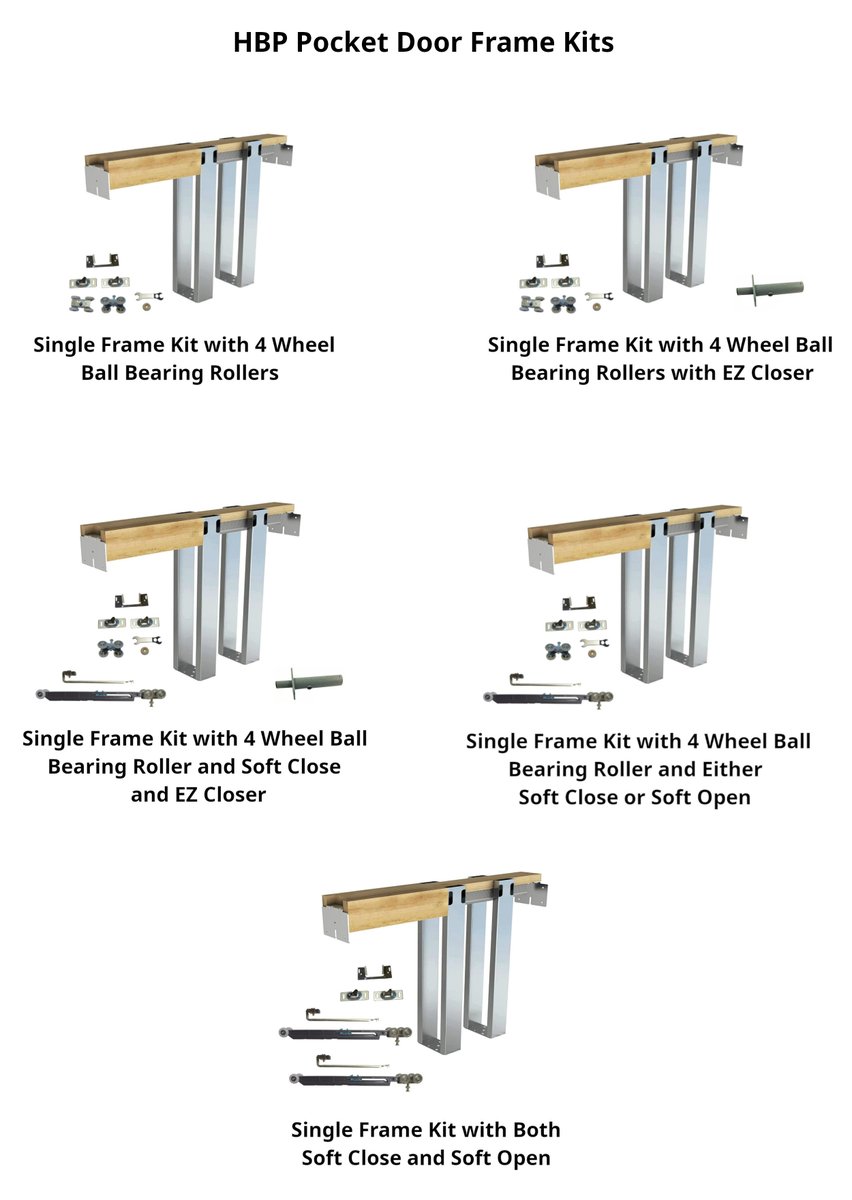 HBP Pocket Door Frame Kits

Single Frame Kit with 4 Wheel Ball Bearing Rollers

Single Frame Kit with 4 Wheel Ball Bearing Rollers with EZ Closer

Single Frame Kit with 4 Wheel Ball Bearing Roller and Soft Close and EZ Closer

Single Frame Kit with 4 Wheel Ball Bearing Roller and Either Soft Close or Soft Open

Single Frame Kit with Both Soft Close and Soft Open