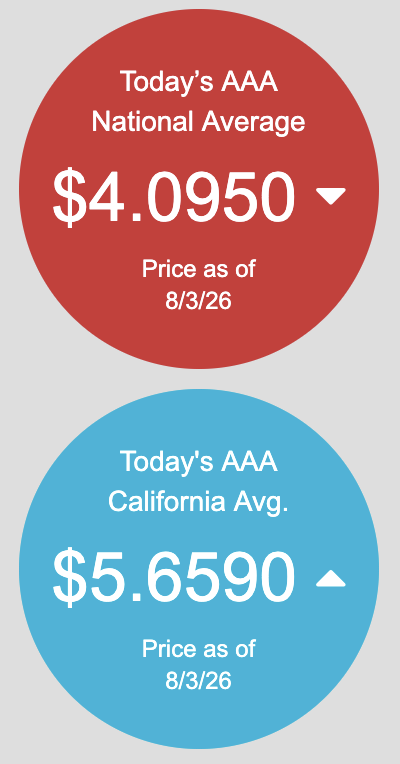 Today’s AAA National Average

\$4.0950

Price as of 8/3/26

Today's AAA California Avg.

\$5.6590

Price as of 8/3/26