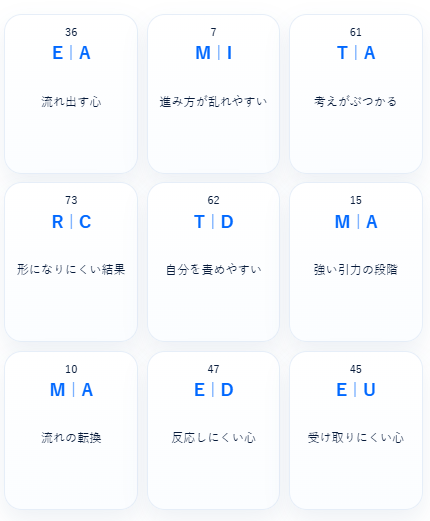 36
E | A
流れ出す心

7
M | I
進み方が乱れやすい

61
T | A
考えがぶつかる

73
R | C
形になりにくい結果

62
T | D
自分を責めやすい

15
M | A
強い引力の段階

10
M | A
流れの転換

47
E | D
反応しにくい心

45
E | U
受け取りにくい心