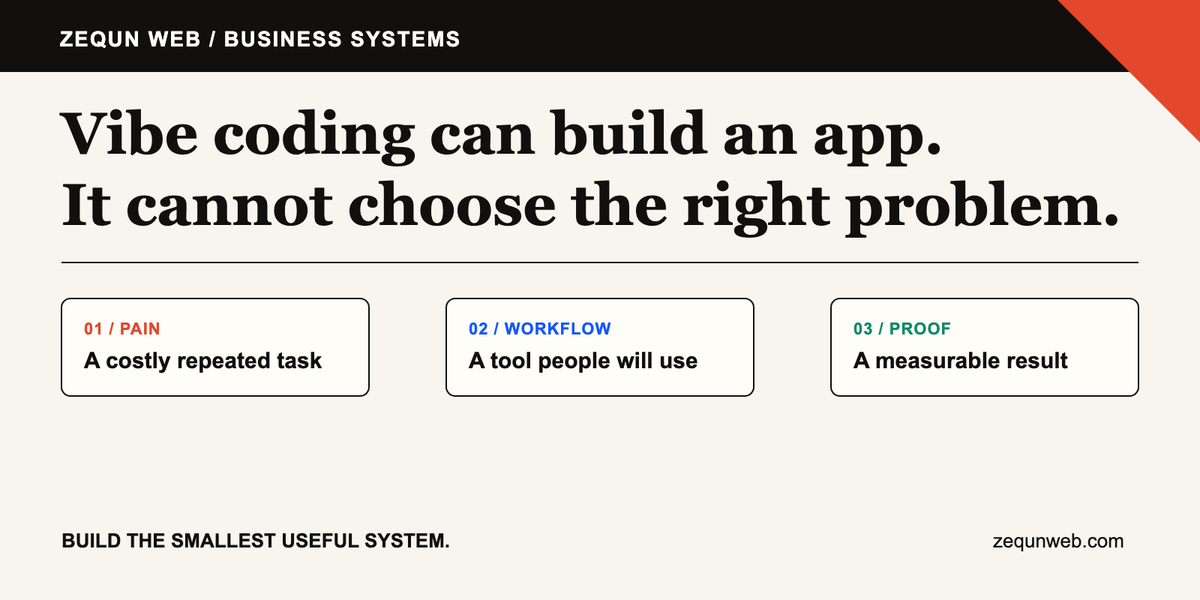 ZEQUN WEB / BUSINESS SYSTEMS

Vibe coding can build an app.
It cannot choose the right problem.

01 / PAIN
A costly repeated task

02 / WORKFLOW
A tool people will use

03 / PROOF
A measurable result

BUILD THE SMALLEST USEFUL SYSTEM.

zequnweb.com