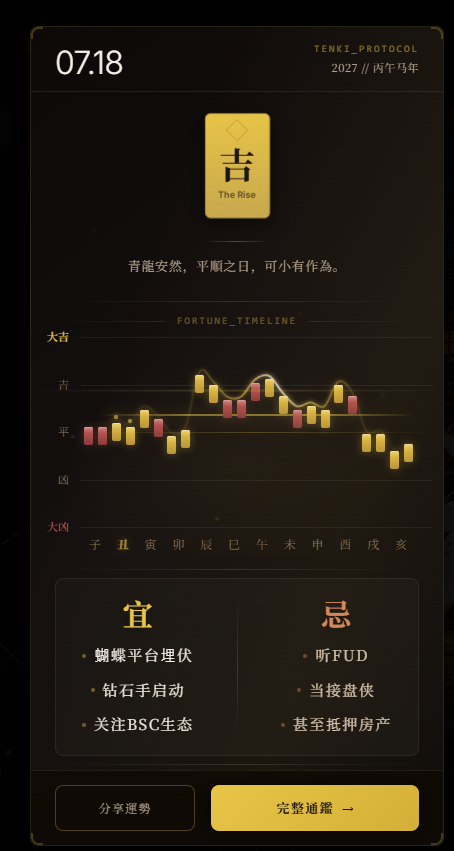 07.18

TENKI_PROTOCOL
2027 // 丙午马年

吉
The Rise

青龍安然，平順之日，可小有作為。

FORTUNE_TIMELINE

大吉
吉
平
凶
大凶

子 丑 寅 卯 辰 巳 午 未 申 酉 戌 亥

宜
• 蝴蝶平台埋伏
• 钻石手启动
• 关注BSC生态

忌
• 听FUD
• 当接盘侠
• 甚至抵押房产

分享運勢

完整通鑑 →