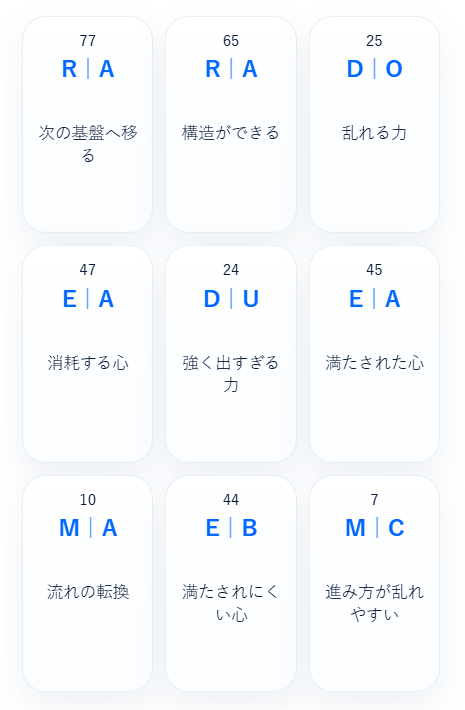 77
R | A
次の基盤へ移る

65
R | A
構造ができる

25
D | O
乱れる力

47
E | A
消耗する心

24
D | U
強く出すぎる力

45
E | A
満たされた心

10
M | A
流れの転換

44
E | B
満たされにくい心

7
M | C
進み方が乱れやすい