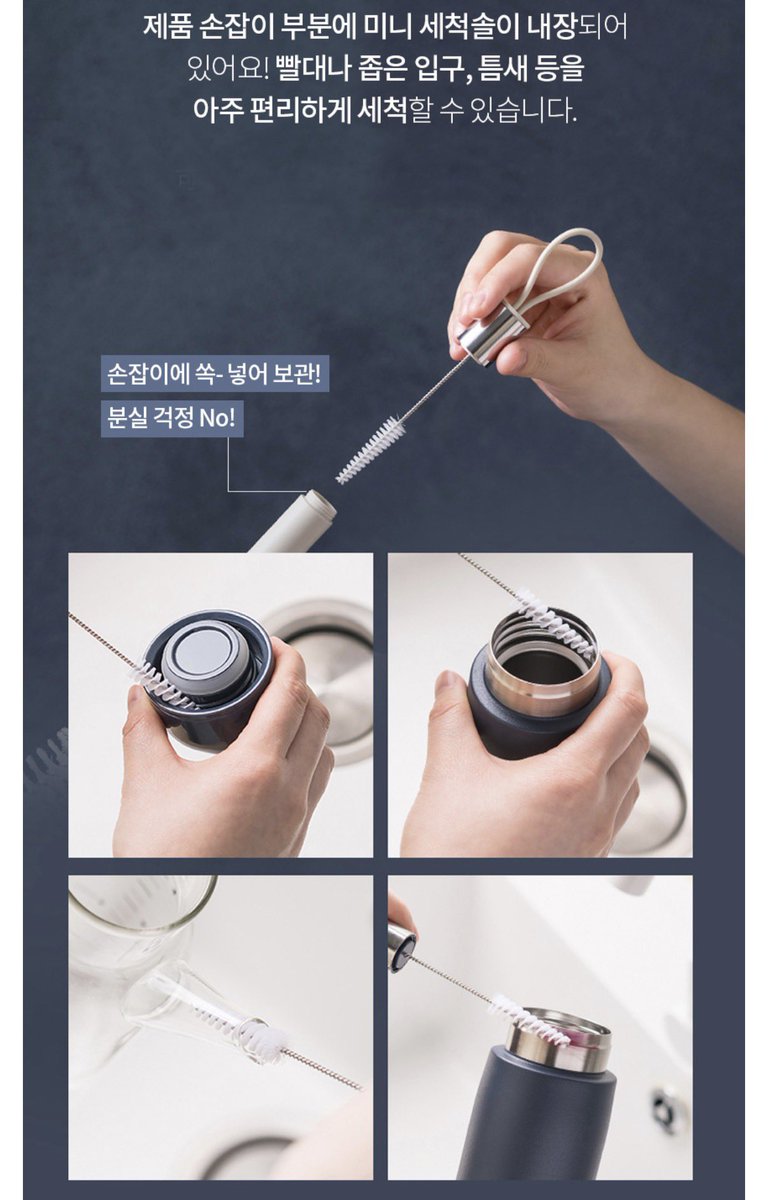 제품 손잡이 부분에 미니 세척솔이 내장되어 있어요! 빨대나 좁은 입구, 틈새 등을 아주 편리하게 세척할 수 있습니다.

손잡이에 쏙- 넣어 보관!

분실 걱정 No!