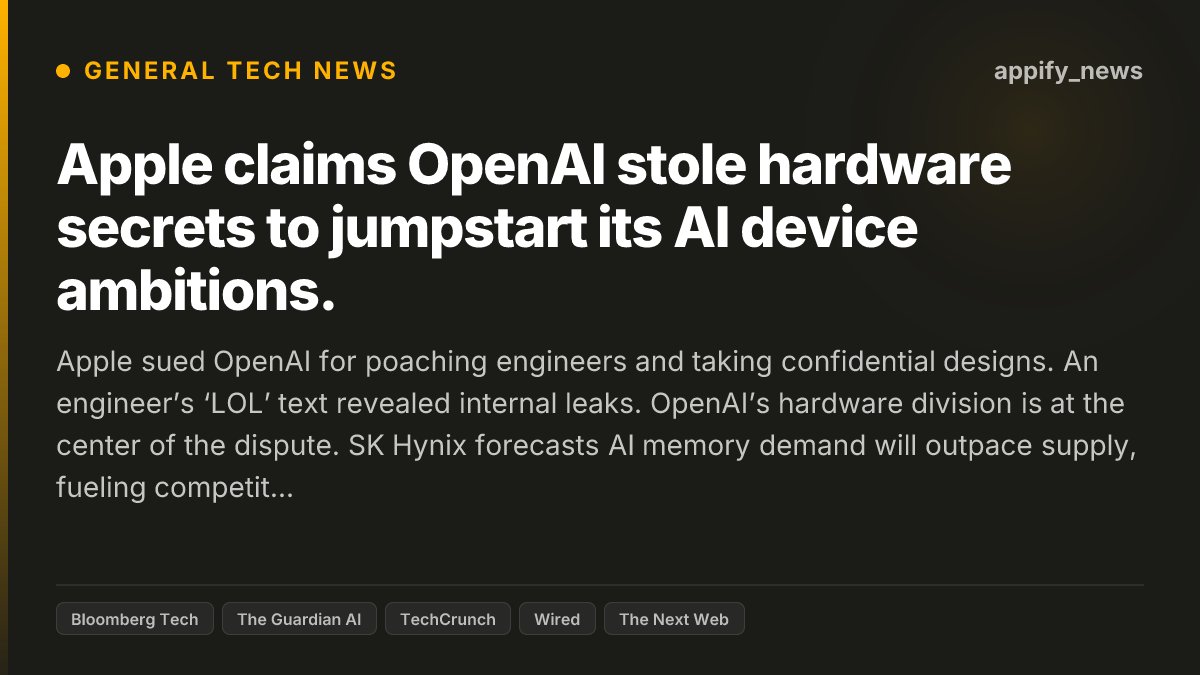 GENERAL TECH NEWS

appify_news

Apple claims OpenAI stole hardware secrets to jumpstart its AI device ambitions.

Apple sued OpenAI for poaching engineers and taking confidential designs. An engineer’s ‘LOL’ text revealed internal leaks. OpenAI’s hardware division is at the center of the dispute. SK Hynix forecasts AI memory demand will outpace supply, fueling competit...

Bloomberg Tech

The Guardian AI

TechCrunch

Wired

The Next Web