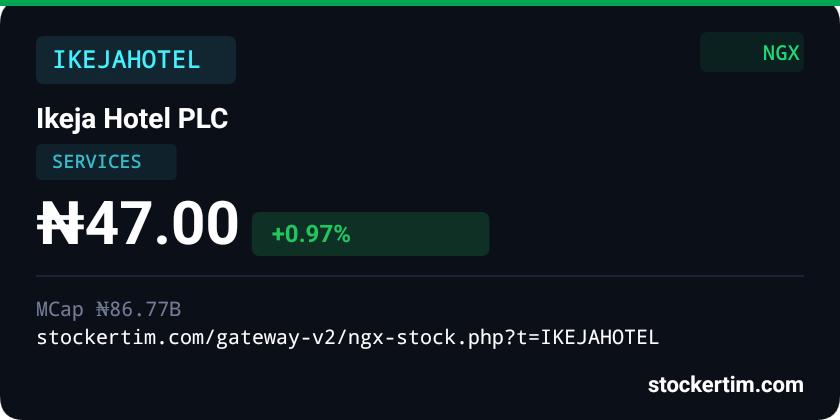 IKEJAHOTEL

NGX

Ikeja Hotel PLC

SERVICES

₦47.00

+0.97%

MCap ₦86.77B

stockertim.com/gateway-v2/ngx-stock.php?t=IKEJAHOTEL

stockertim.com