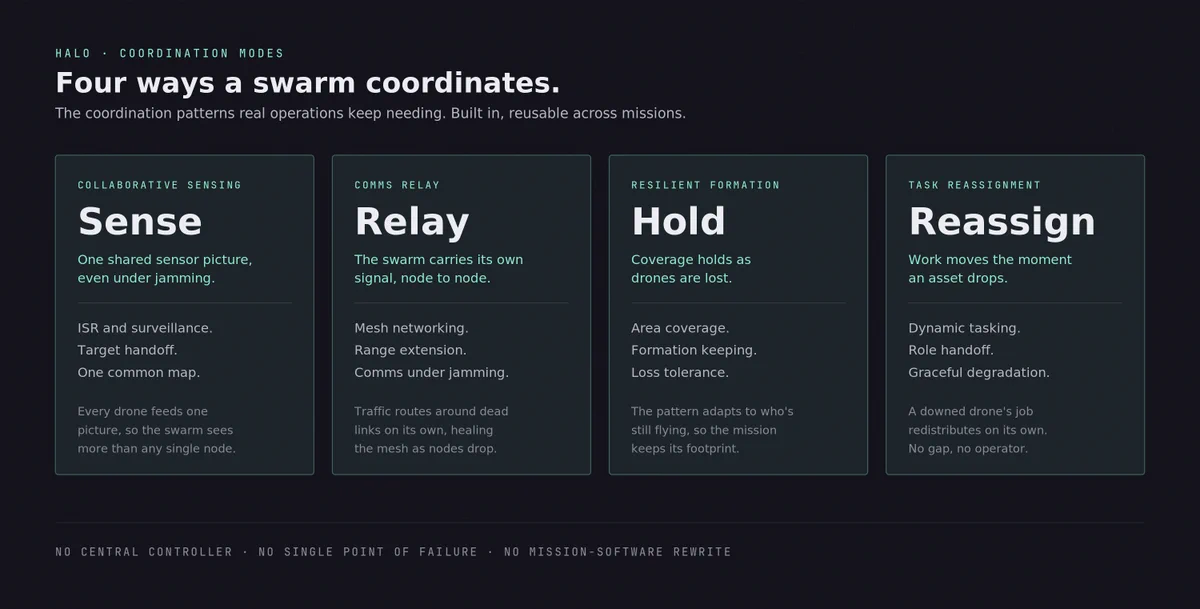 HALO · COORDINATION MODES

Four ways a swarm coordinates.

The coordination patterns real operations keep needing. Built in, reusable across missions.

COLLABORATIVE SENSING

Sense

One shared sensor picture, even under jamming.

ISR and surveillance.
Target handoff.
One common map.

Every drone feeds one picture, so the swarm sees more than any single node.

COMMS RELAY

Relay

The swarm carries its own signal, node to node.

Mesh networking.
Range extension.
Comms under jamming.

Traffic routes around dead links on its own, healing the mesh as nodes drop.

RESILIENT FORMATION

Hold

Coverage holds as drones are lost.

Area coverage.
Formation keeping.
Loss tolerance.

The pattern adapts to who's still flying, so the mission keeps its footprint.

TASK REASSIGNMENT

Reassign

Work moves the moment an asset drops.

Dynamic tasking.
Role handoff.
Graceful degradation.

A downed drone's job redistributes on its own. No gap, no operator.

NO CENTRAL CONTROLLER · NO SINGLE POINT OF FAILURE · NO MISSION-SOFTWARE REWRITE