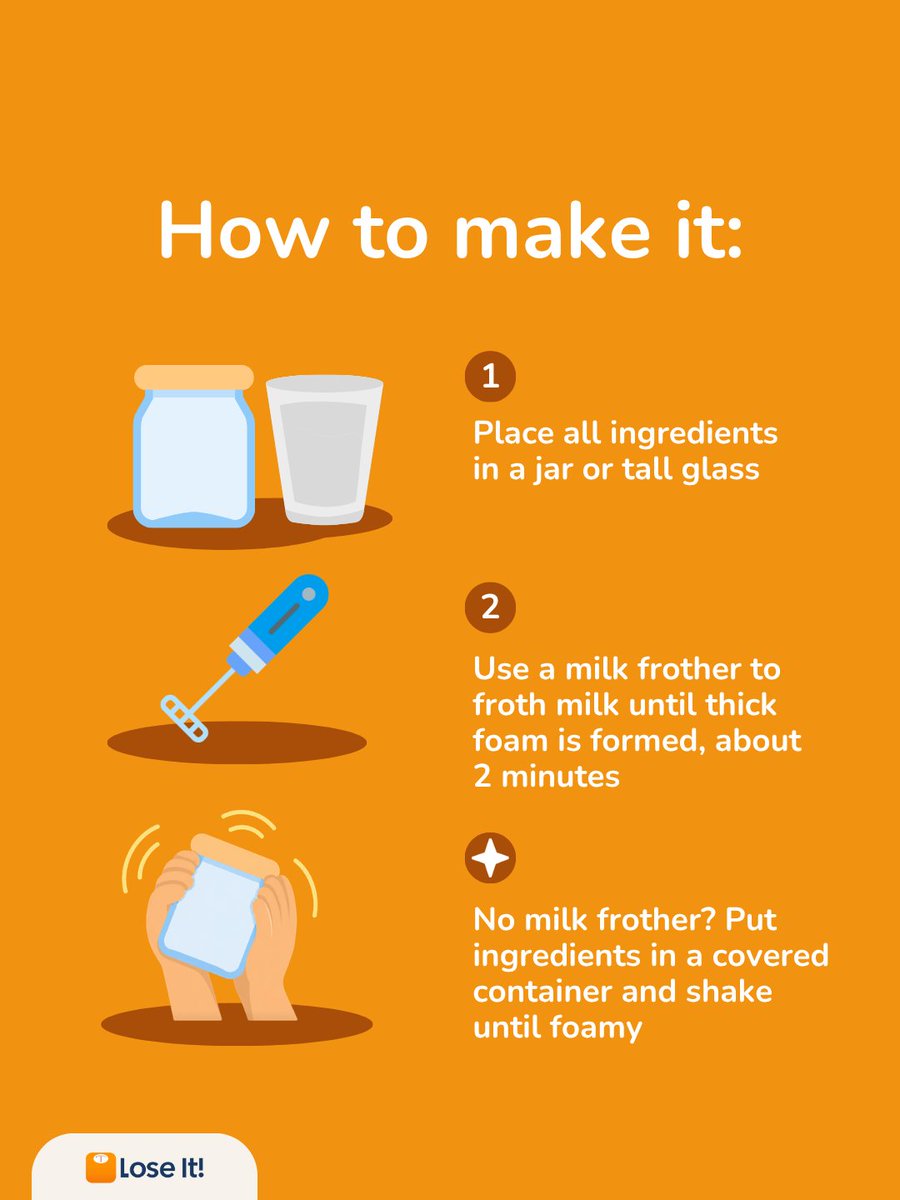 How to make it:

1

Place all ingredients in a jar or tall glass

2

Use a milk frother to froth milk until thick foam is formed, about 2 minutes

No milk frother? Put ingredients in a covered container and shake until foamy

Lose It!