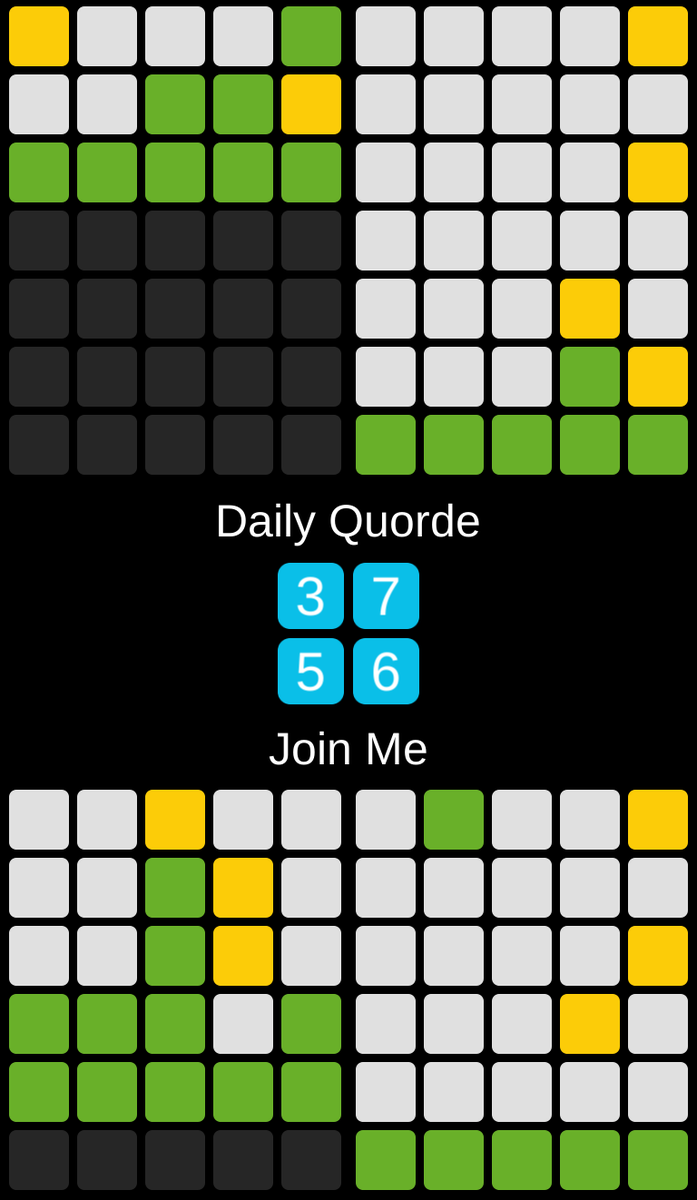 Daily Quorde

3 7
5 6

Join Me