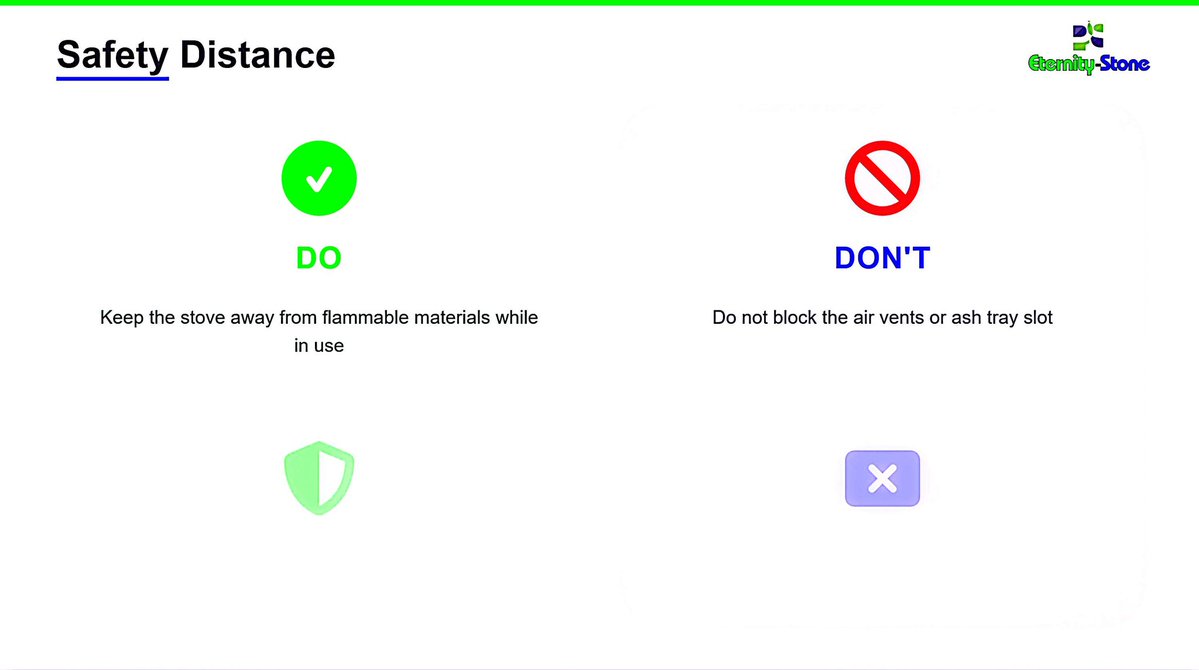 Safety Distance

Eternity-Stone

DO

Keep the stove away from flammable materials while in use

DON'T

Do not block the air vents or ash tray slot