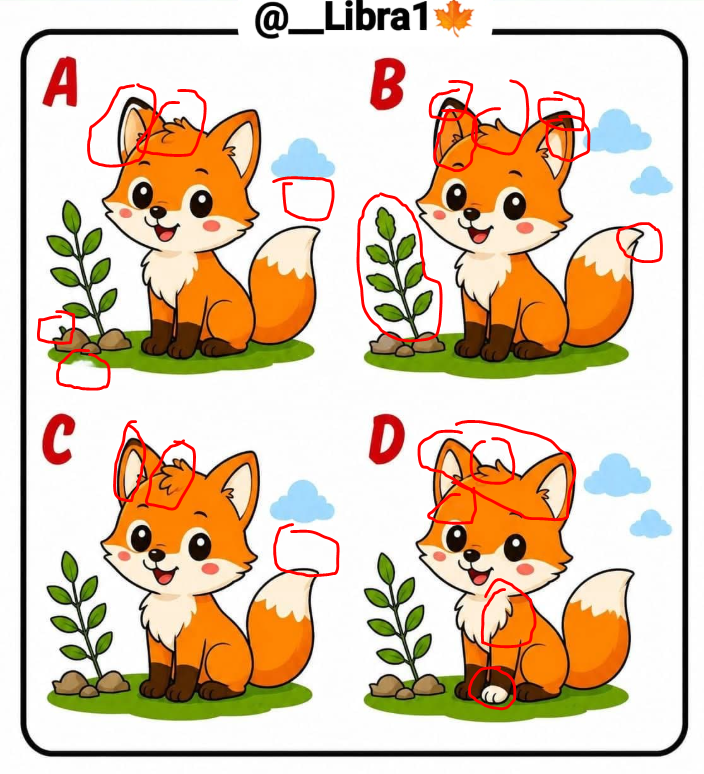 @__Libra1🍁

A

B

C

D