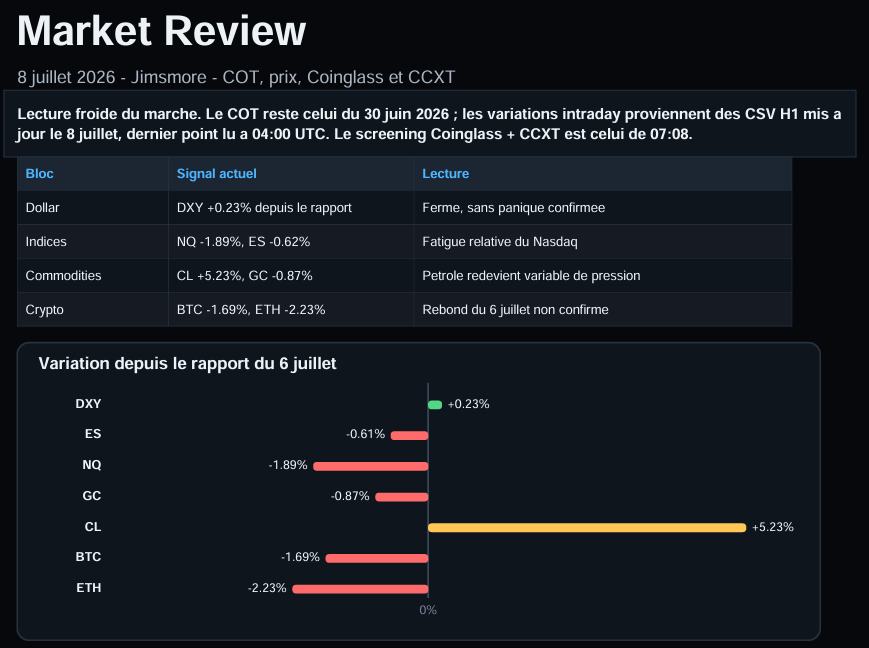 Market Review

8 juillet 2026 - Jimsmore - COT, prix, Coinglass et CCXT

Lecture froide du marche. Le COT reste celui du 30 juin 2026 ; les variations intraday proviennent des CSV H1 mis a jour le 8 juillet, dernier point lu a 04:00 UTC. Le screening Coinglass + CCXT est celui de 07:08.

| Bloc | Signal actuel | Lecture |
|---|---|---|
| Dollar | DXY +0.23% depuis le rapport | Ferme, sans panique confirmee |
| Indices | NQ -1.89%, ES -0.62% | Fatigue relative du Nasdaq |
| Commodities | CL +5.23%, GC -0.87% | Petrole redevient variable de pression |
| Crypto | BTC -1.69%, ETH -2.23% | Rebond du 6 juillet non confirme |

Variation depuis le rapport du 6 juillet

DXY +0.23%
ES -0.61%
NQ -1.89%
GC -0.87%
CL +5.23%
BTC -1.69%
ETH -2.23%
0%