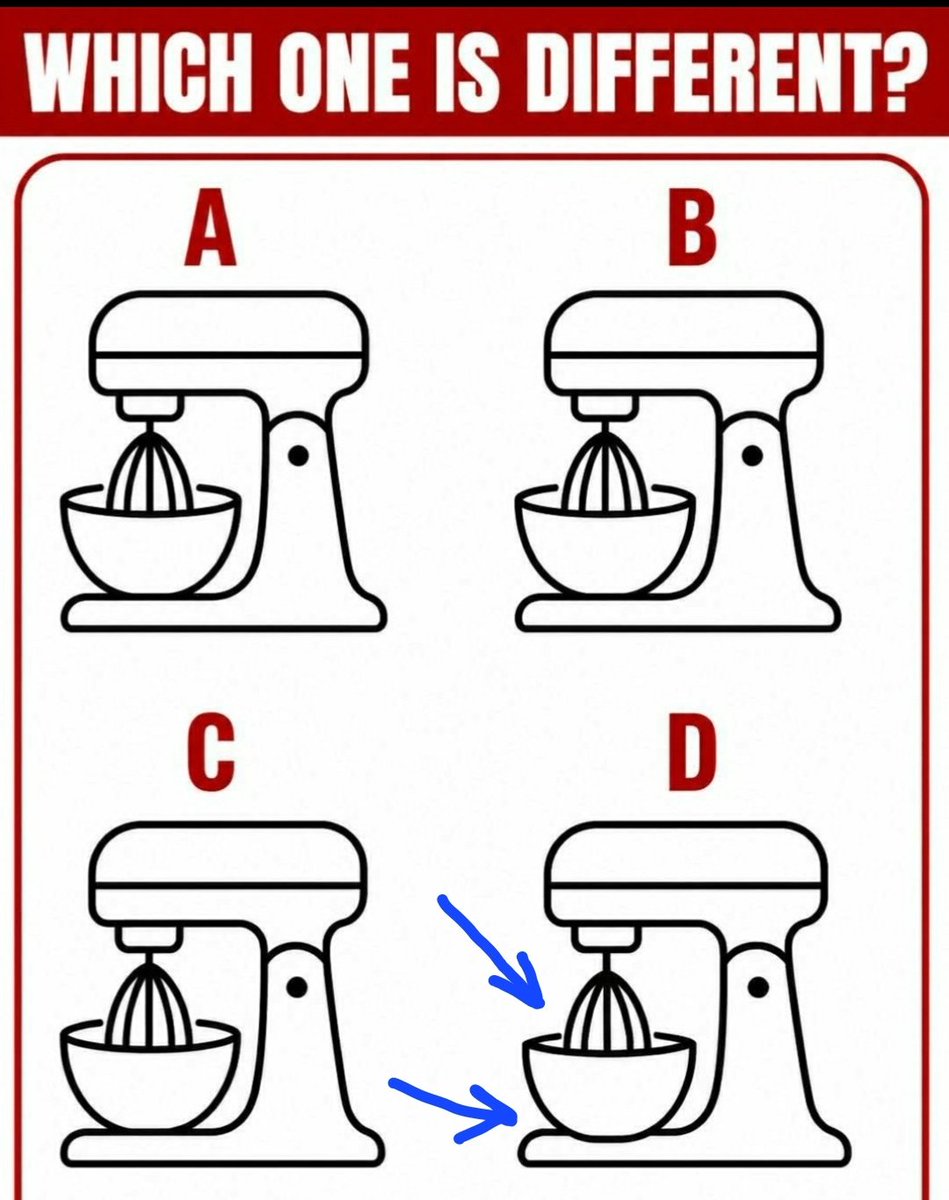 WHICH ONE IS DIFFERENT?

A

B

C

D