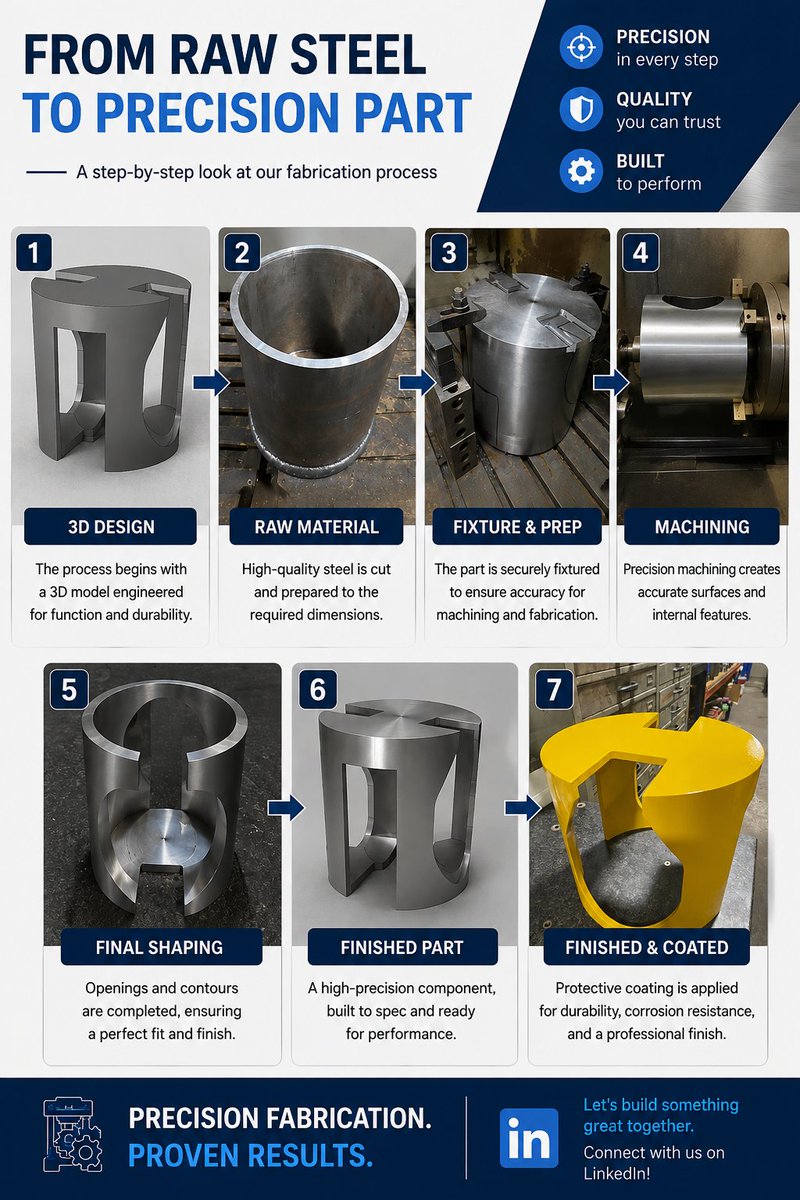 FROM RAW STEEL
TO PRECISION PART

A step-by-step look at our fabrication process

PRECISION
in every step

QUALITY
you can trust

BUILT
to perform

1
3D DESIGN
The process begins with a 3D model engineered for function and durability.

2
RAW MATERIAL
High-quality steel is cut and prepared to the required dimensions.

3
FIXTURE & PREP
The part is securely fixtured to ensure accuracy for machining and fabrication.

4
MACHINING
Precision machining creates accurate surfaces and internal features.

5
FINAL SHAPING
Openings and contours are completed, ensuring a perfect fit and finish.

6
FINISHED PART
A high-precision component, built to spec and ready for performance.

7
FINISHED & COATED
Protective coating is applied for durability, corrosion resistance, and a professional finish.

PRECISION FABRICATION.
PROVEN RESULTS.

in
Let's build something great together.
Connect with us on LinkedIn!