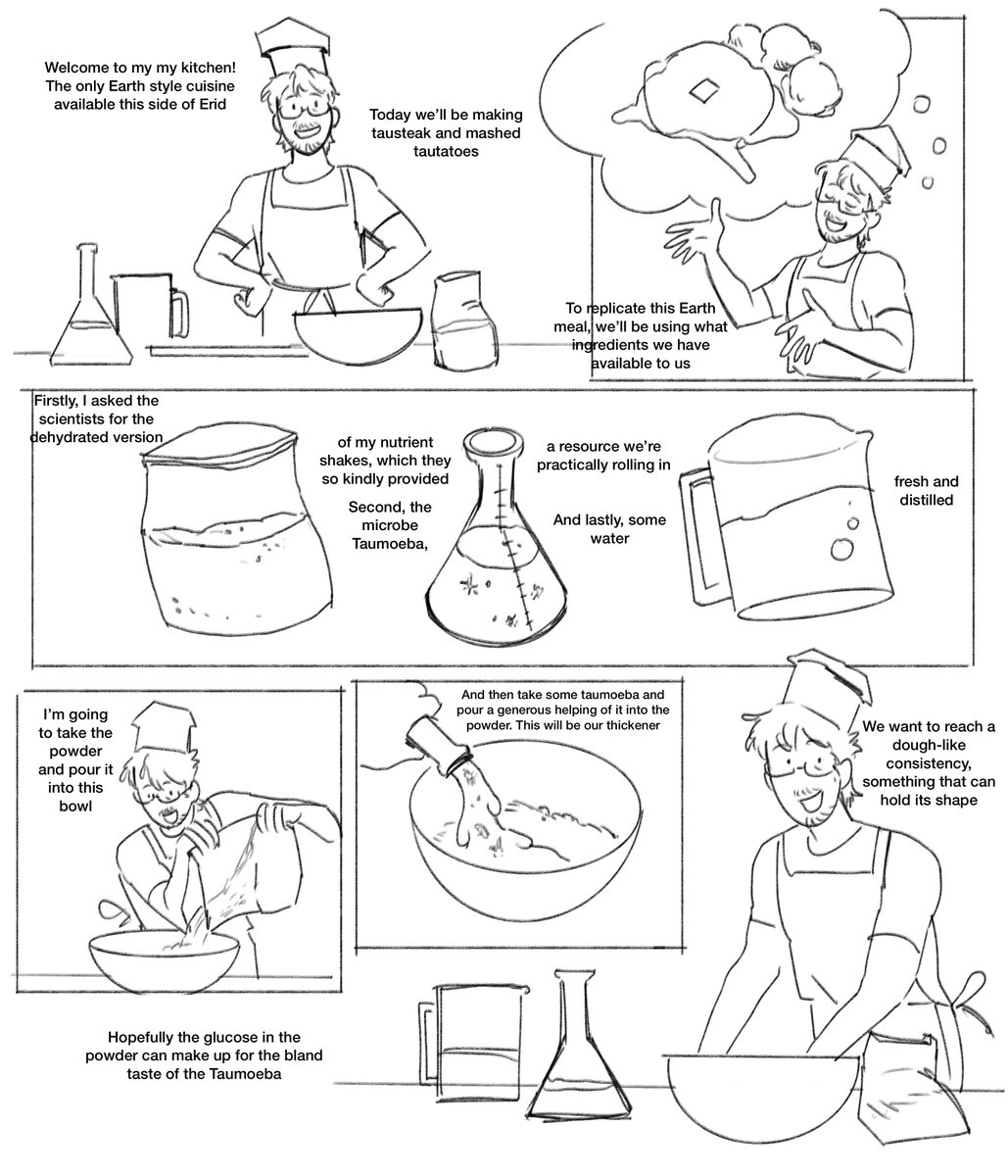 Welcome to my my kitchen! The only Earth style cuisine available this side of Erid

Today we'll be making tausteak and mashed tautatoes

To replicate this Earth meal, we'll be using what ingredients we have available to us

Firstly, I asked the scientists for the dehydrated version

of my nutrient shakes, which they so kindly provided

Second, the microbe Taumoeba,

a resource we're practically rolling in

And lastly, some water

fresh and distilled

I'm going to take the powder and pour it into this bowl

And then take some taumoeba and pour a generous helping of it into the powder. This will be our thickener

We want to reach a dough-like consistency, something that can hold its shape

Hopefully the glucose in the powder can make up for the bland taste of the Taumoeba