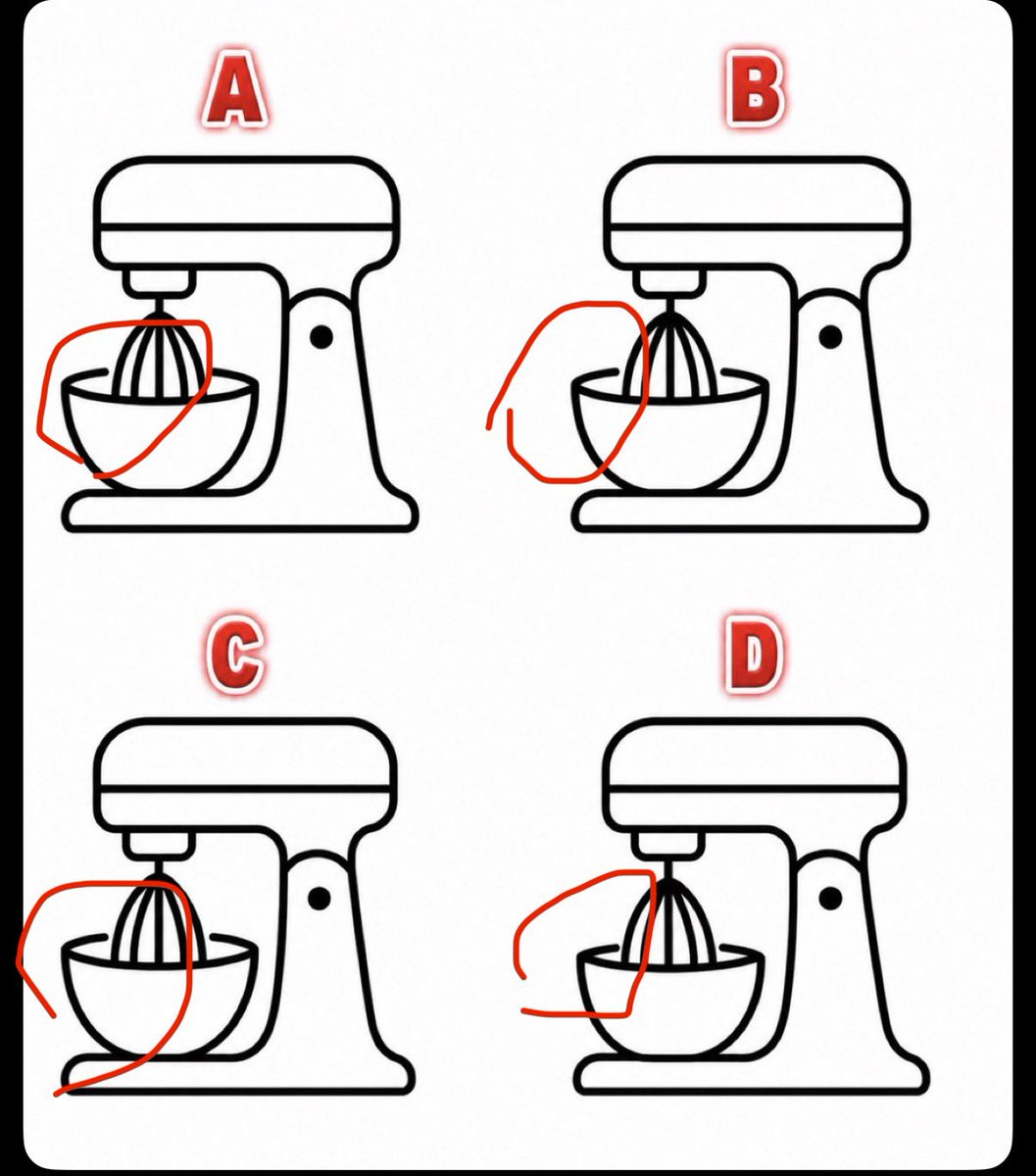 A

B

C

D