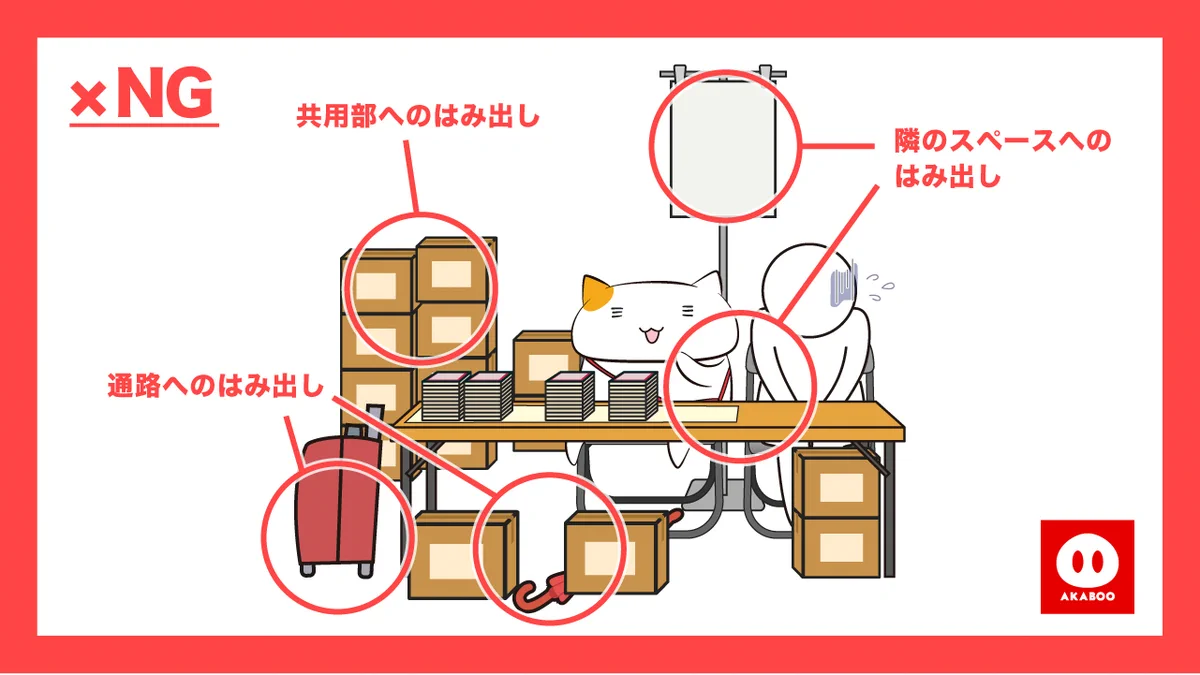 ×NG

共用部へのはみ出し

隣のスペースへのはみ出し

通路へのはみ出し

AKABOO