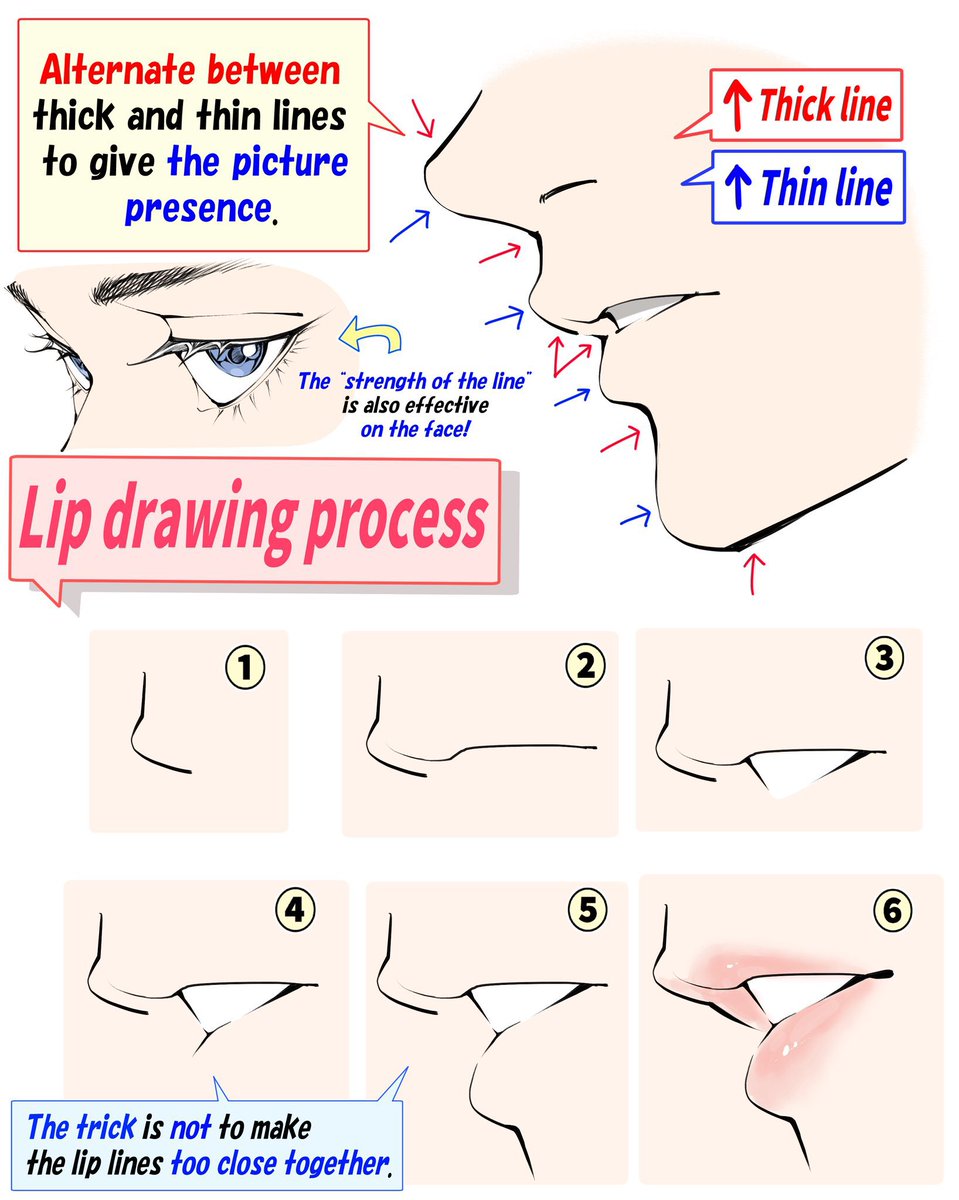 Alternate between thick and thin lines to give the picture presence.

↑ Thick line

↑ Thin line

The "strength of the line" is also effective on the face!

Lip drawing process

①

②

③

④

⑤

⑥

The trick is not to make the lip lines too close together.