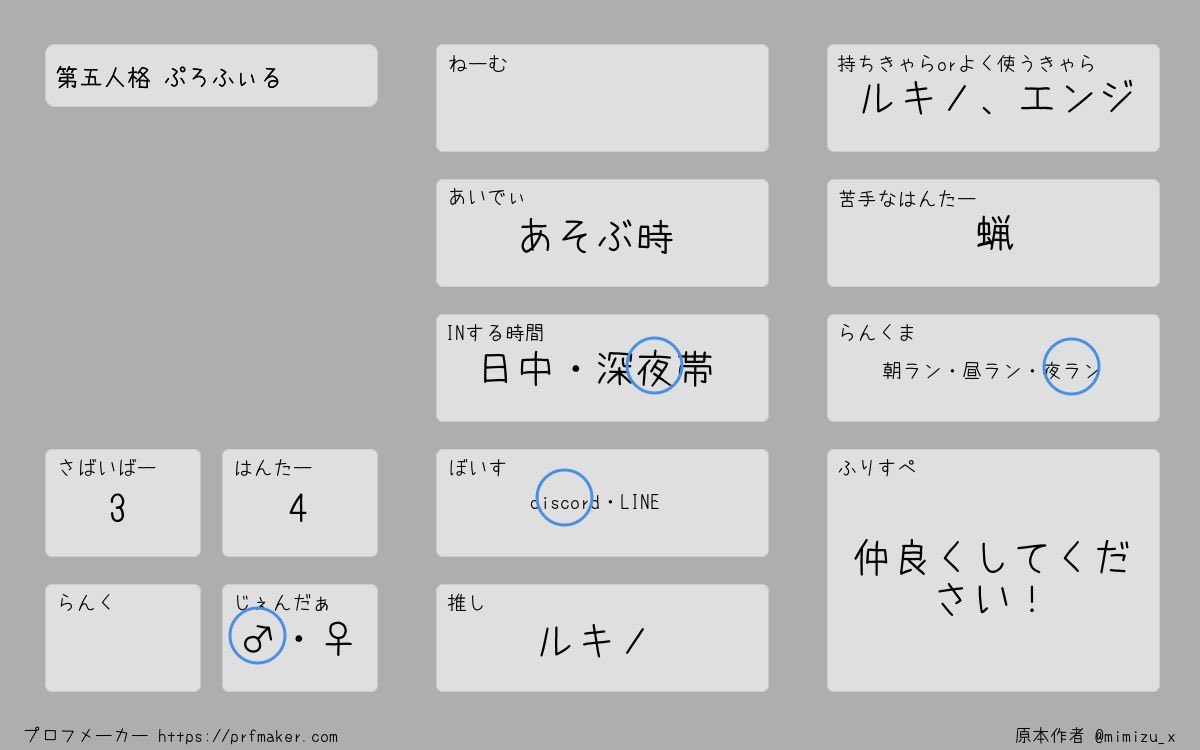 第五人格 ぷろふぃる

さばいばー
3

はんたー
4

らんく

じぇんだぁ
♂・♀

ねーむ

あいでぃ
あそぶ時

INする時間
日中・深夜帯

ぼいす
discord・LINE

推し
ルキノ

持ちきゃらorよく使うきゃら
ルキノ、エンジ

苦手なはんたー
蝋

らんくま
朝ラン・昼ラン・夜ラン

ふりすぺ
仲良くしてください！

プロフメーカー https://prfmaker.com

原本作者 @mimizu_x