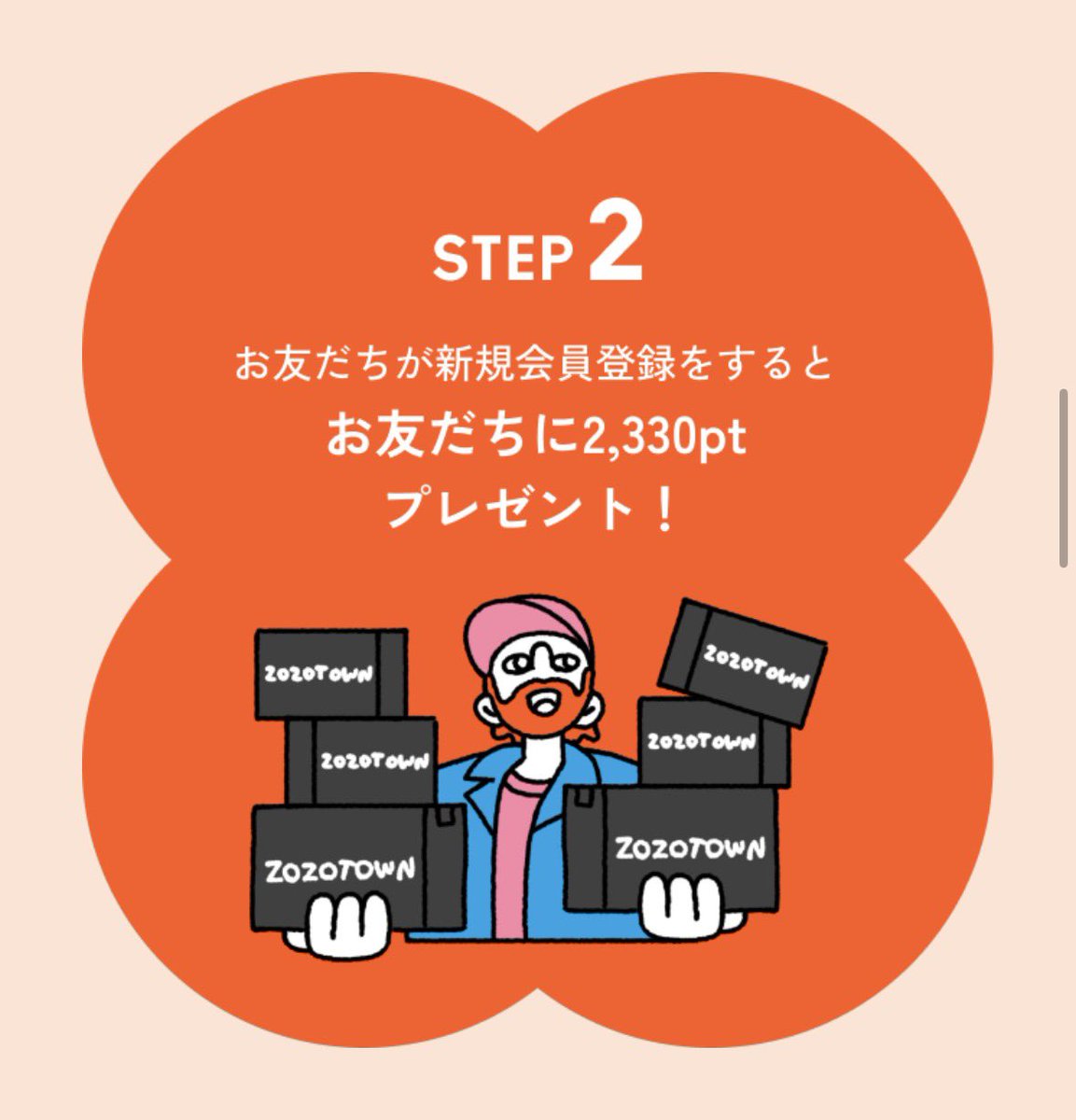 STEP 2

お友だちが新規会員登録をすると
お友だちに2,330pt
プレゼント！

ZOZOTOWN
ZOZOTOWN
ZOZOTOWN
ZOZOTOWN
ZOZOTOWN
ZOZOTOWN