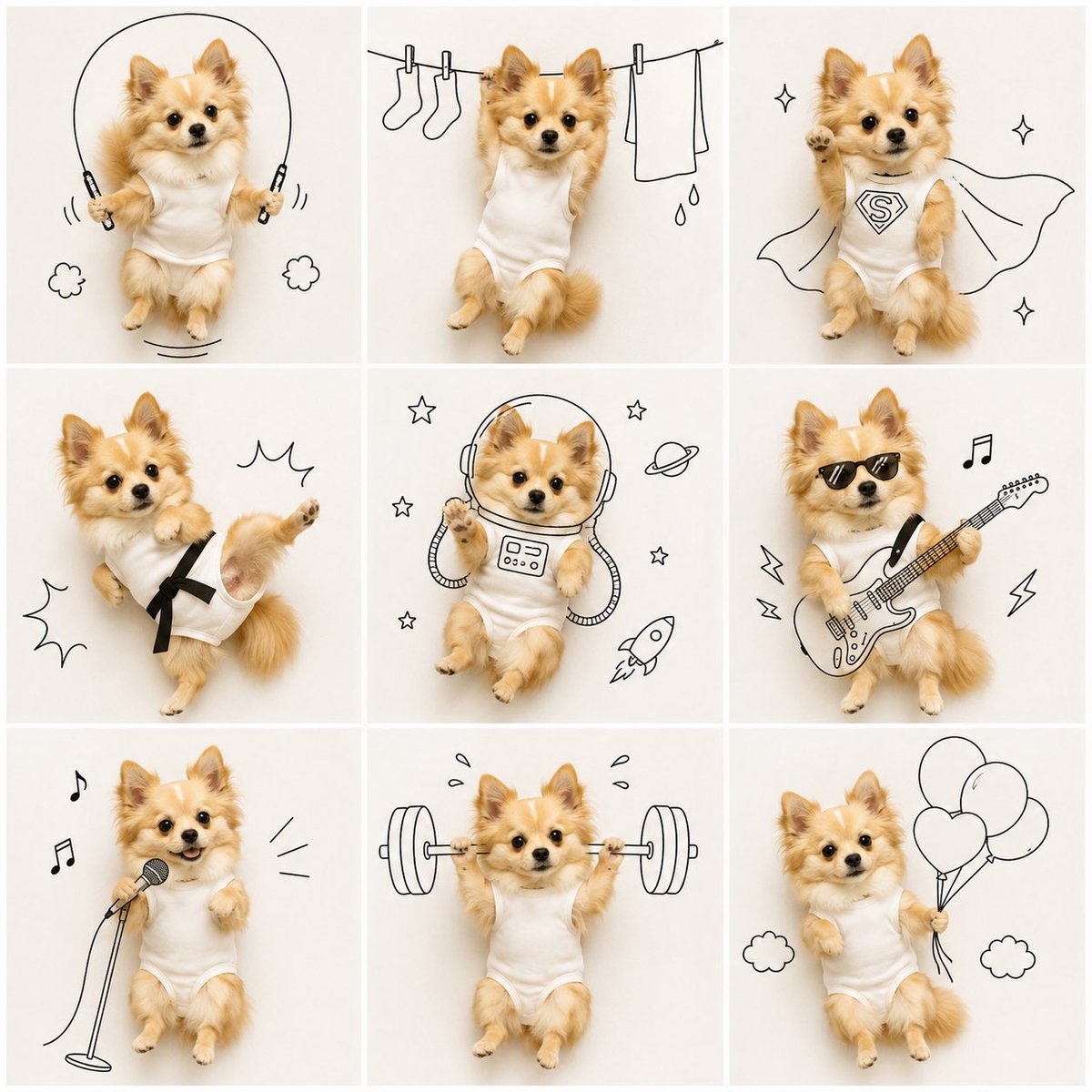 S