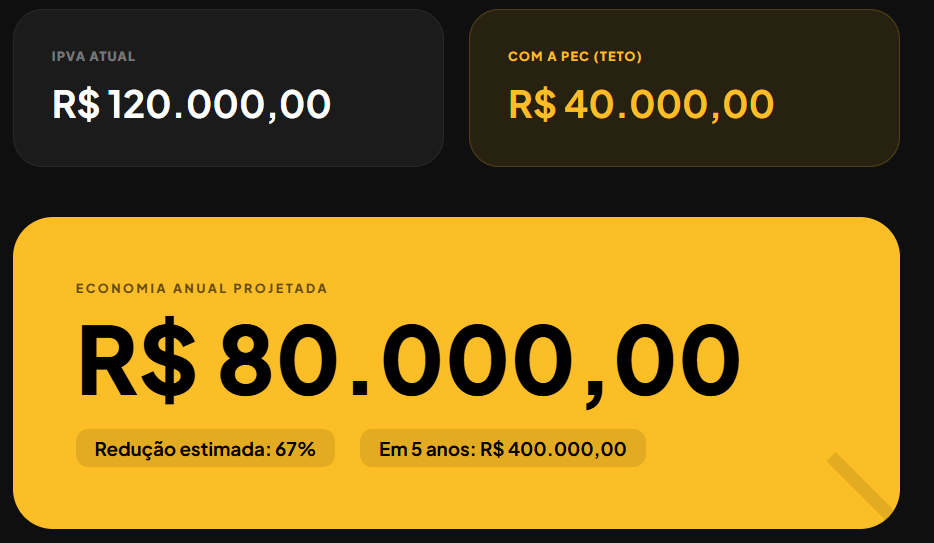 IPVA ATUAL

R$ 120.000,00

COM A PEC (TETO)

R$ 40.000,00

ECONOMIA ANUAL PROJETADA

R$ 80.000,00

Redução estimada: 67%

Em 5 anos: R$ 400.000,00