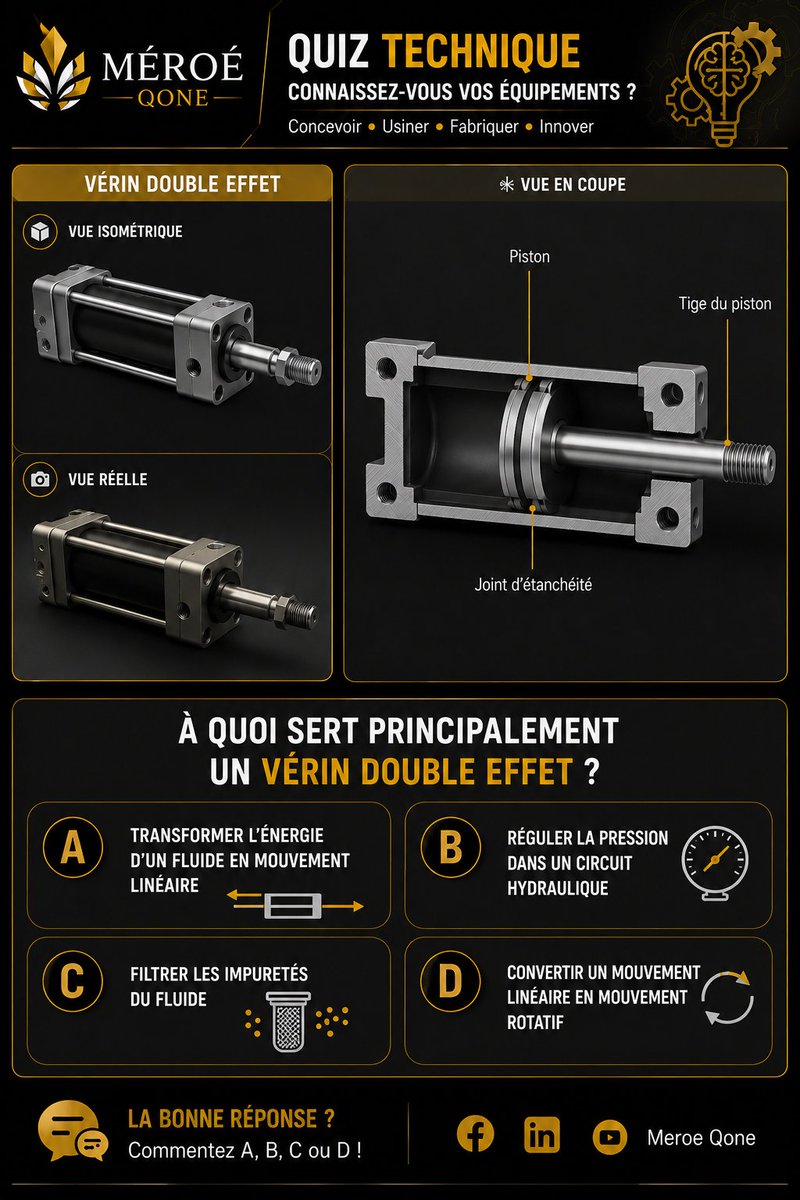 MÉROÉ
QONE

QUIZ TECHNIQUE
CONNAISSEZ-VOUS VOS ÉQUIPEMENTS ?
Concevoir • Usiner • Fabriquer • Innover

VÉRIN DOUBLE EFFET

VUE ISOMÉTRIQUE

VUE RÉELLE

VUE EN COUPE

Piston

Tige du piston

Joint d'étanchéité

À QUOI SERT PRINCIPALEMENT UN VÉRIN DOUBLE EFFET ?

A
TRANSFORMER L'ÉNERGIE D'UN FLUIDE EN MOUVEMENT LINÉAIRE

B
RÉGULER LA PRESSION DANS UN CIRCUIT HYDRAULIQUE

C
FILTRER LES IMPURETÉS DU FLUIDE

D
CONVERTIR UN MOUVEMENT LINÉAIRE EN MOUVEMENT ROTATIF

LA BONNE RÉPONSE ?
Commentez A, B, C ou D !

Meroe Qone