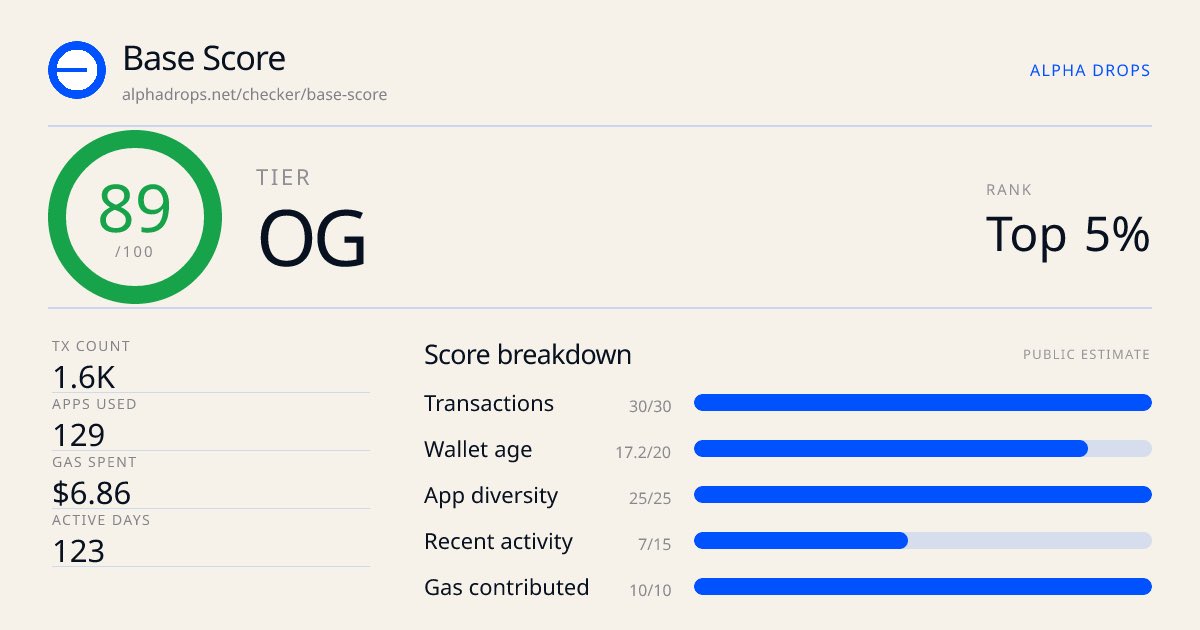 Base Score
alphadrops.net/checker/base-score

ALPHA DROPS

89
/100

TIER
OG

RANK
Top 5%

TX COUNT
1.6K
APPS USED
129
GAS SPENT
$6.86
ACTIVE DAYS
123

Score breakdown

PUBLIC ESTIMATE

Transactions 30/30
Wallet age 17.2/20
App diversity 25/25
Recent activity 7/15
Gas contributed 10/10