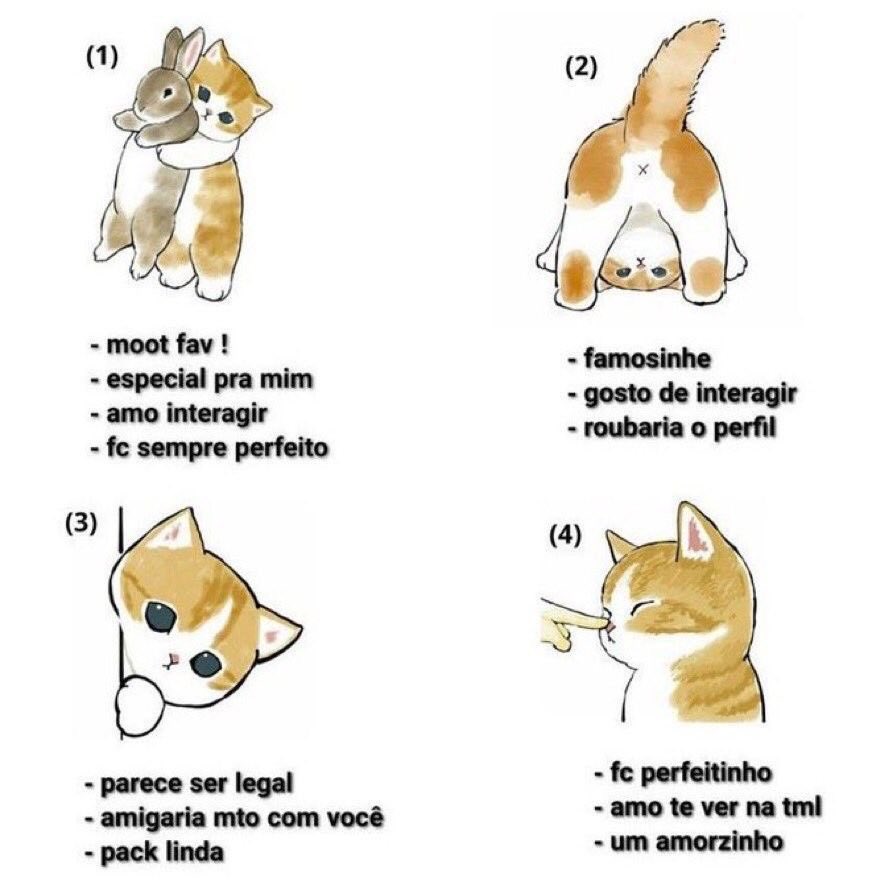 (1)

- moot fav !
- especial pra mim
- amo interagir
- fc sempre perfeito

(2)

- famosinhe
- gosto de interagir
- roubaria o perfil

(3)

- parece ser legal
- amigaria mto com você
- pack linda

(4)

- fc perfeitinho
- amo te ver na tml
- um amorzinho