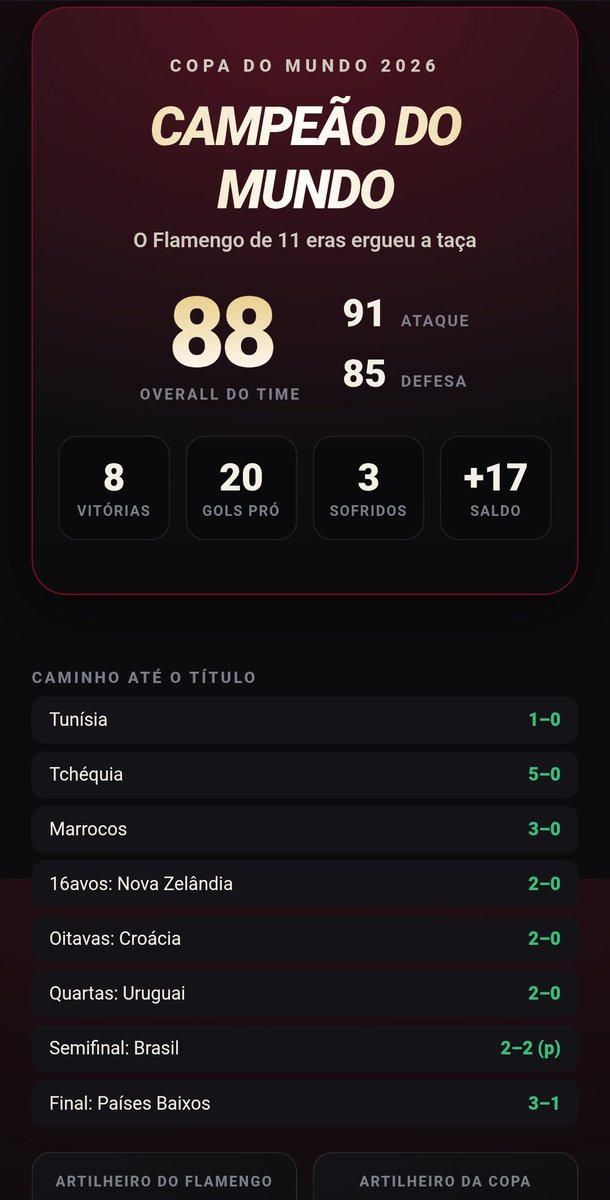 COPA DO MUNDO 2026

CAMPEÃO DO MUNDO

O Flamengo de 11 eras ergueu a taça

88
OVERALL DO TIME

91 ATAQUE
85 DEFESA

8
VITÓRIAS

20
GOLS PRÓ

3
SOFRIDOS

+17
SALDO

CAMINHO ATÉ O TÍTULO

Tunísia 1–0
Tchéquia 5–0
Marrocos 3–0
16avos: Nova Zelândia 2–0
Oitavas: Croácia 2–0
Quartas: Uruguai 2–0
Semifinal: Brasil 2–2 (p)
Final: Países Baixos 3–1

ARTILHEIRO DO FLAMENGO

ARTILHEIRO DA COPA