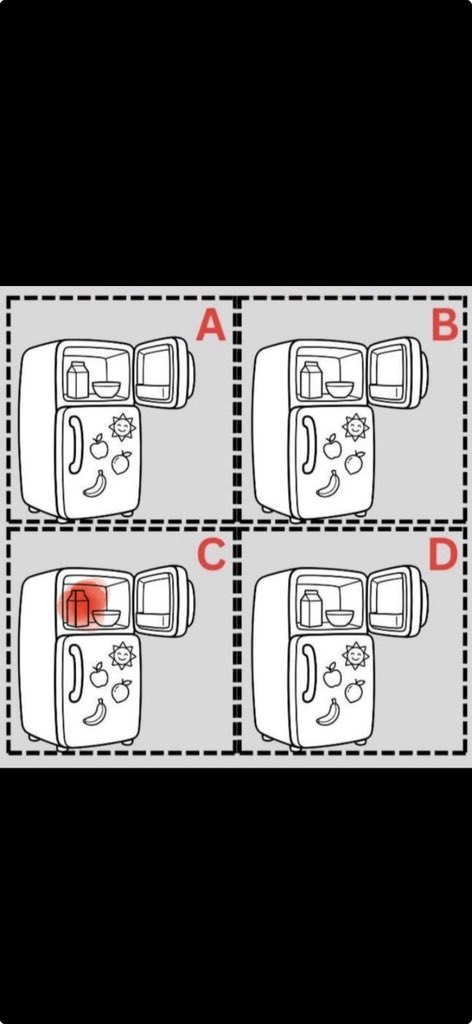 A

B

C

D