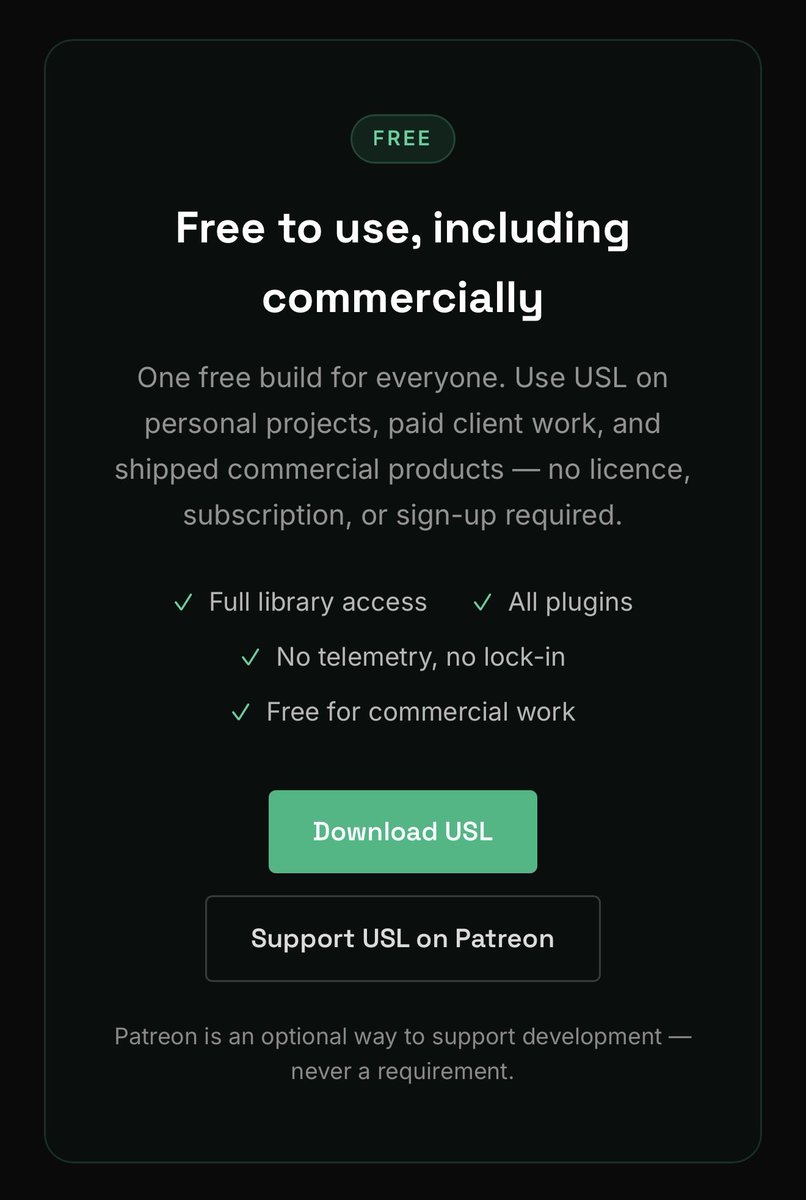 FREE

Free to use, including commercially

One free build for everyone. Use USL on personal projects, paid client work, and shipped commercial products — no licence, subscription, or sign-up required.

✓ Full library access ✓ All plugins
✓ No telemetry, no lock-in
✓ Free for commercial work

Download USL

Support USL on Patreon

Patreon is an optional way to support development — never a requirement.