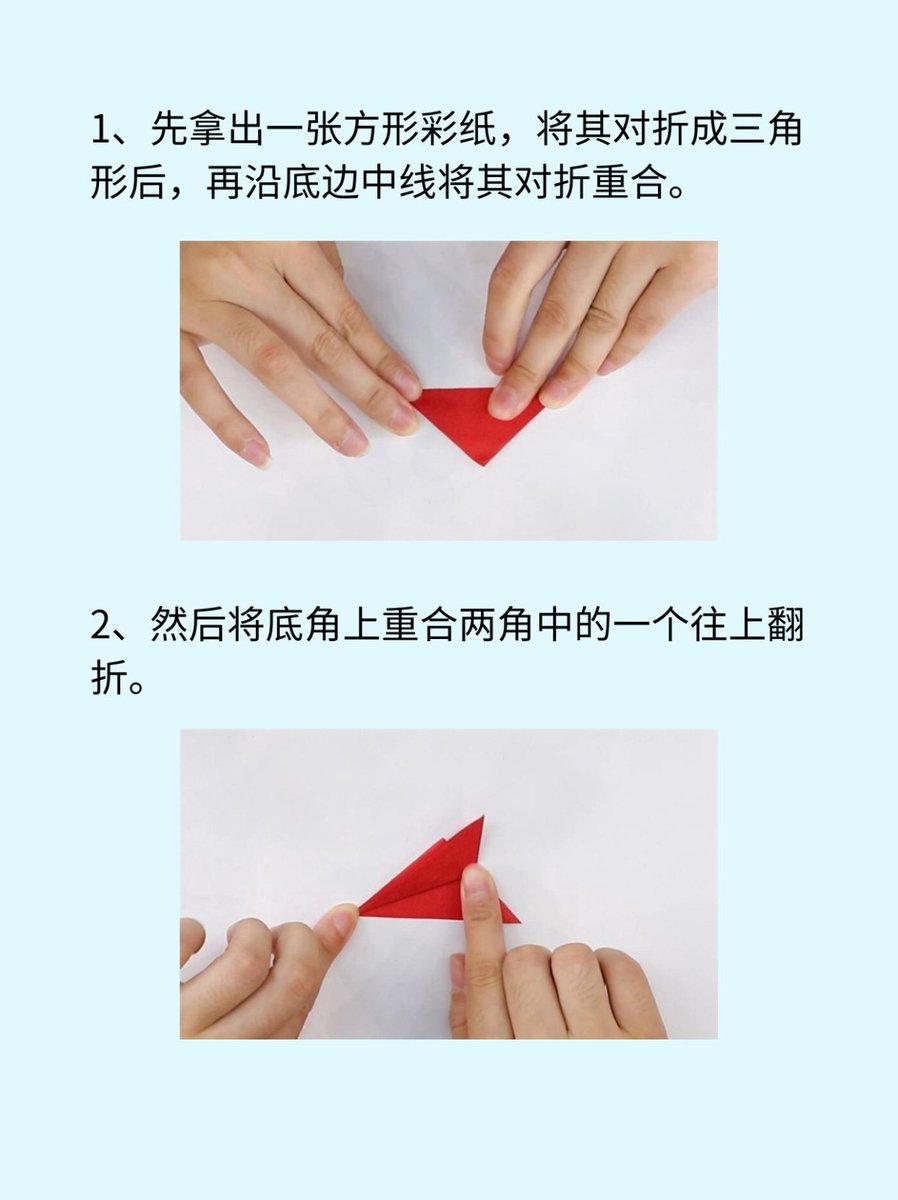 1、先拿出一张方形彩纸，将其对折成三角形后，再沿底边中线将其对折重合。

2、然后将底角上重合两角中的一个往上翻折。