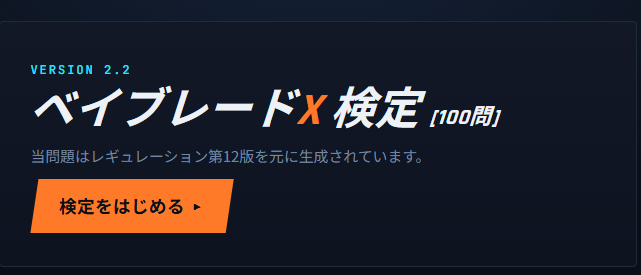 VERSION 2.2

ベイブレードX 検定 [100問]

当問題はレギュレーション第12版を元に生成されています。

検定をはじめる ▸