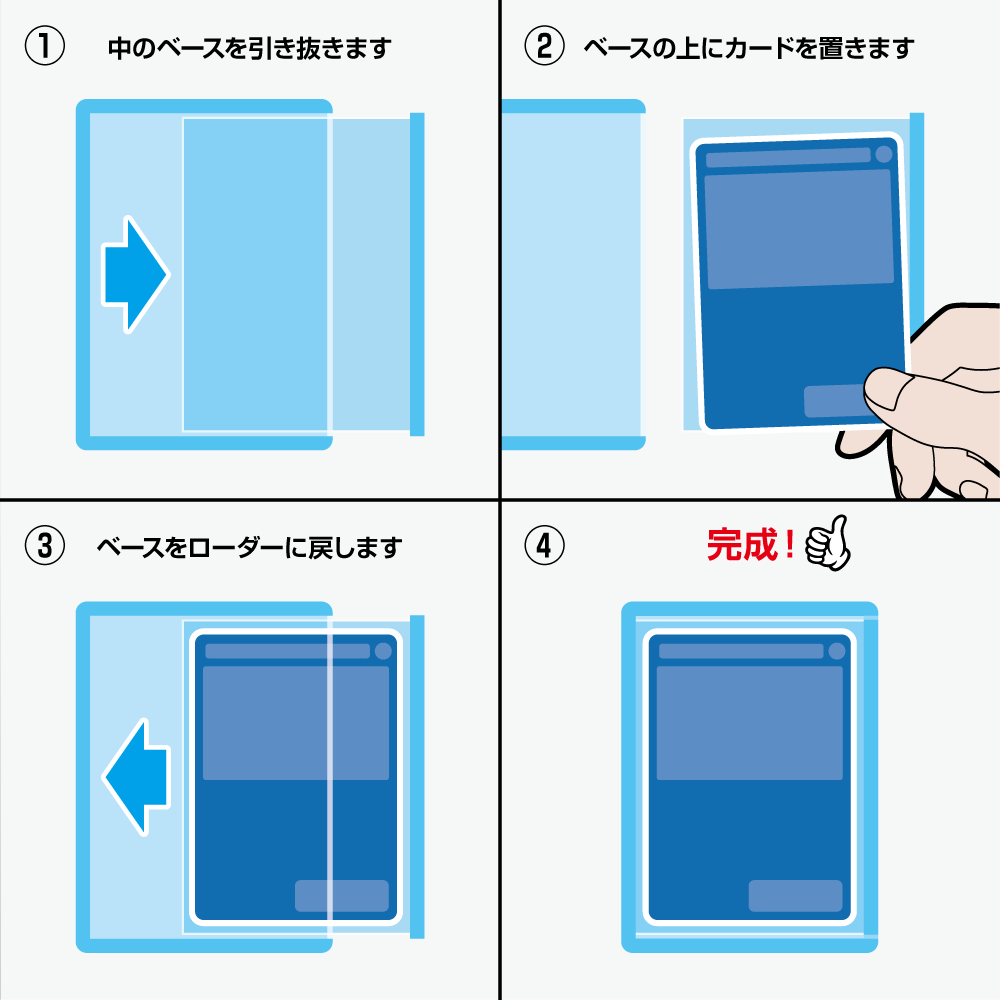 ① 中のベースを引き抜きます

② ベースの上にカードを置きます

③ ベースをローダーに戻します

④ 完成！